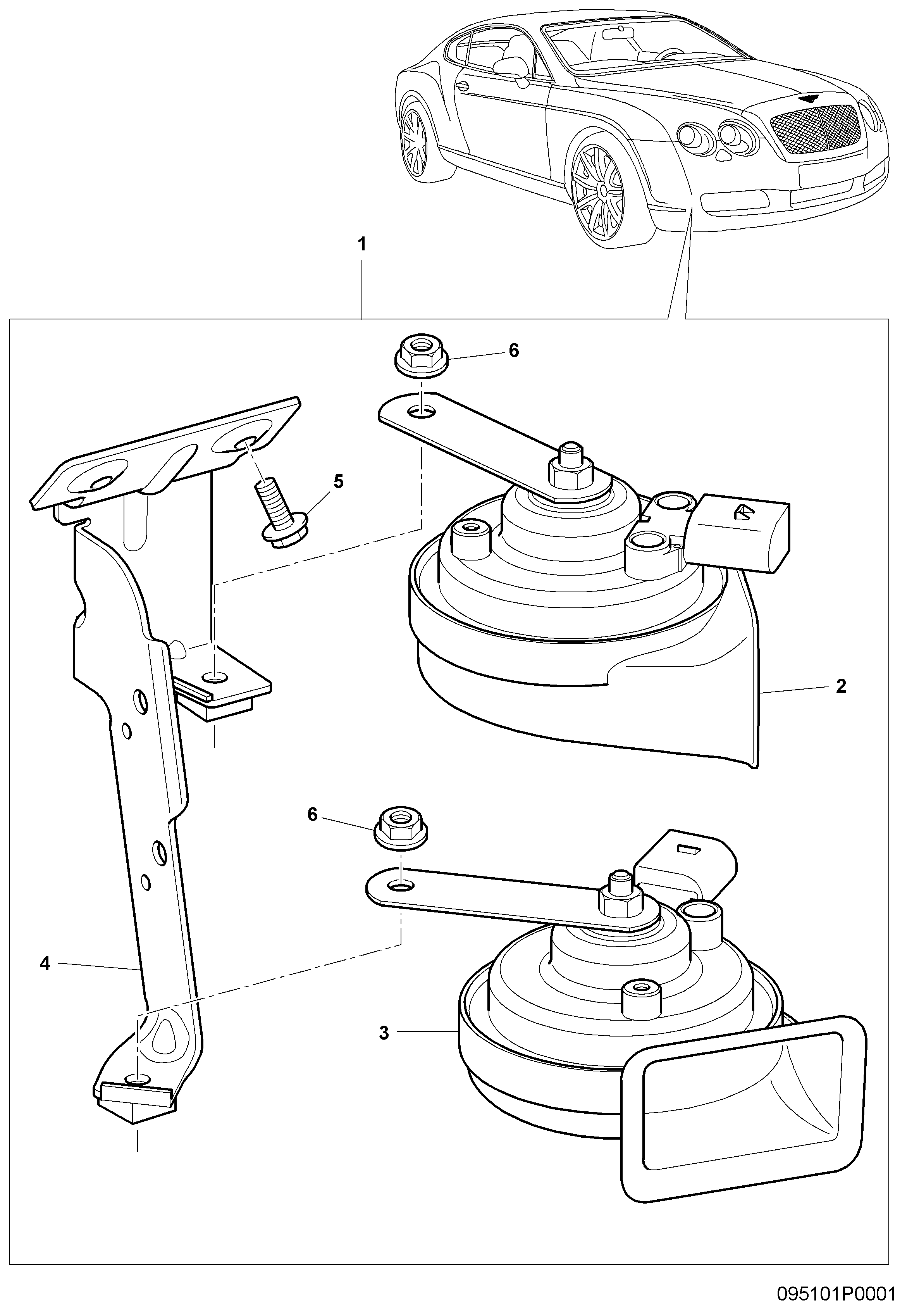 1
6
5
2
6
4
3
095101P0001