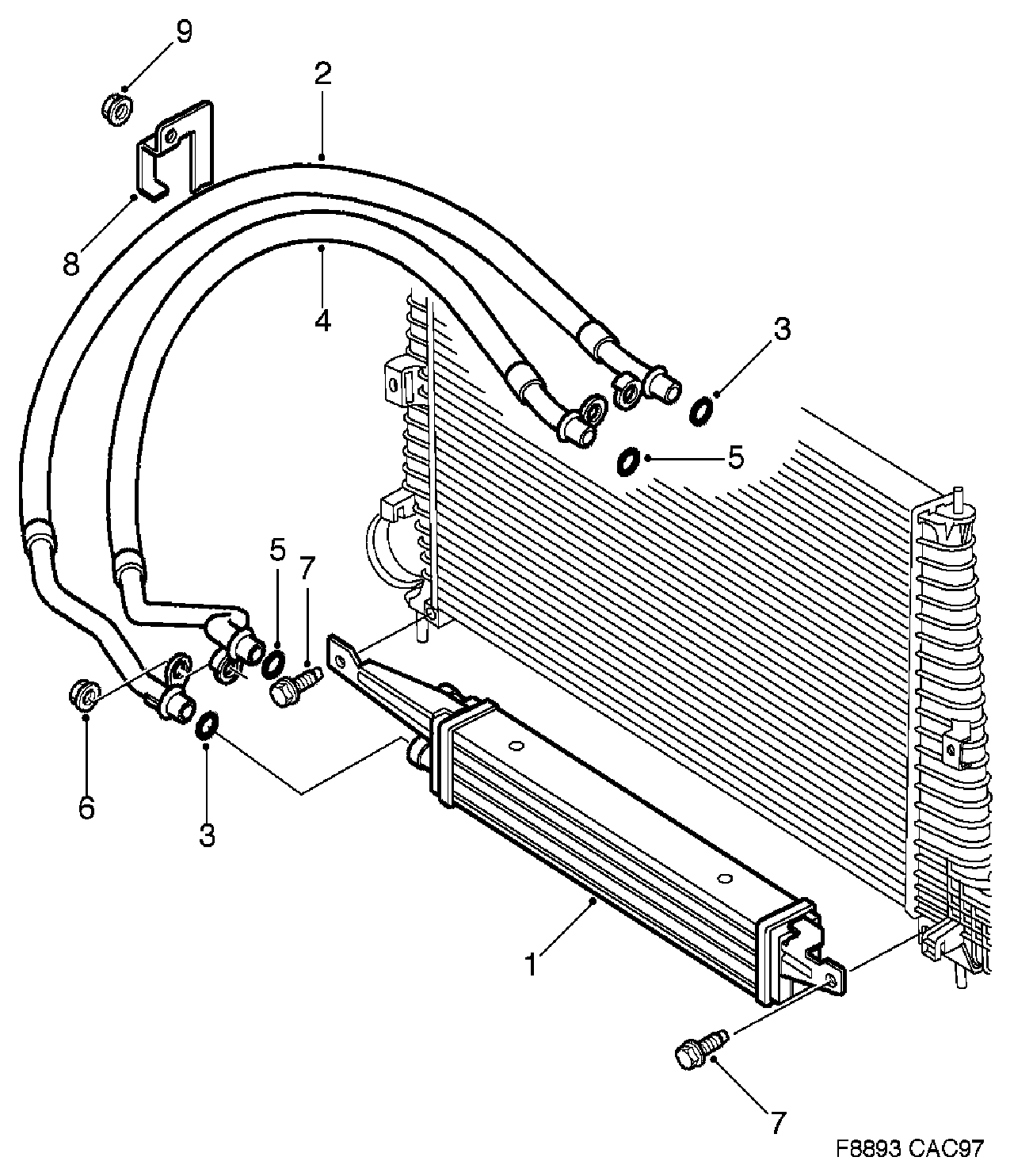 9
2
8
4
3
5
5
7
6
3
1
7
F8893 CAC97