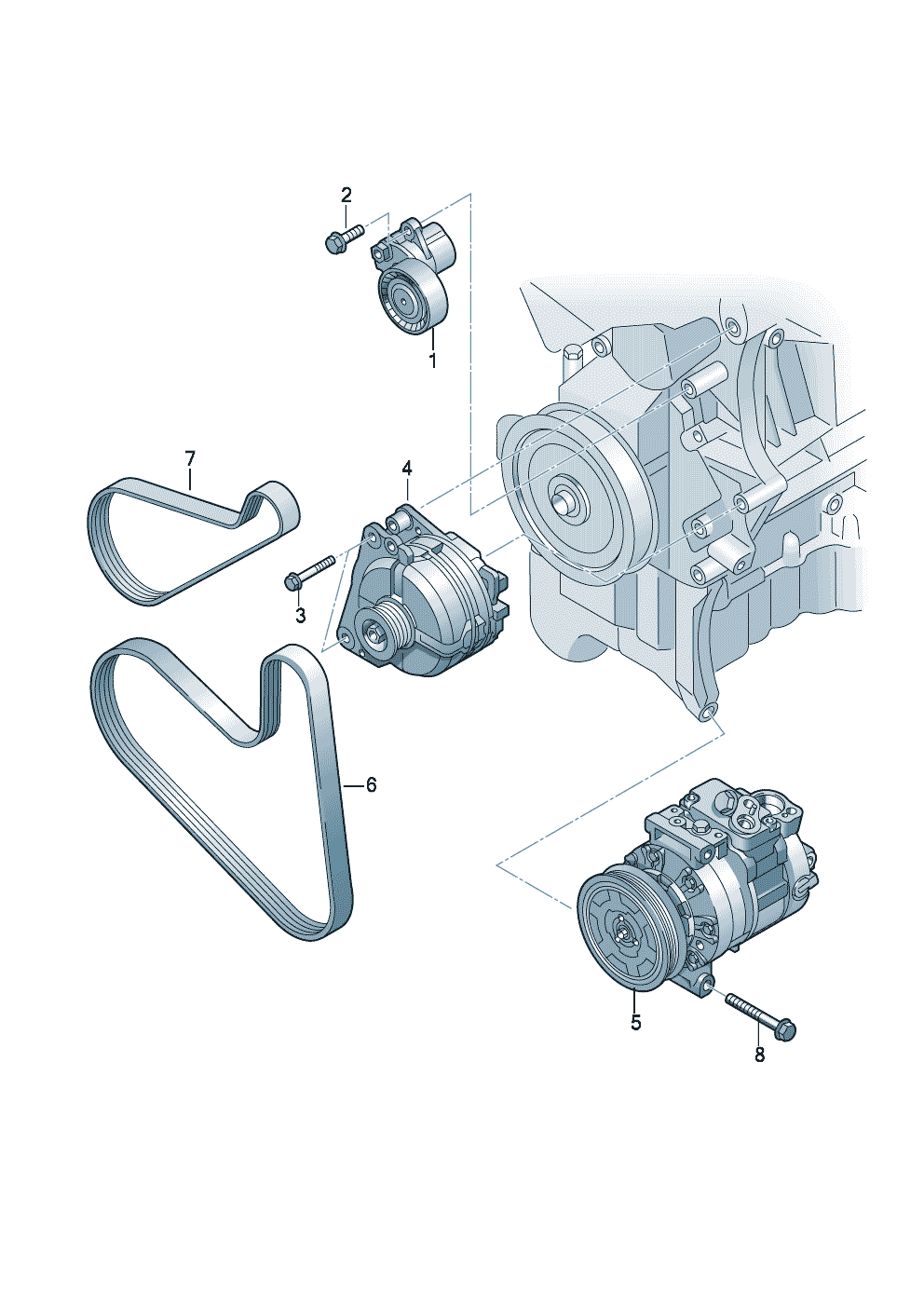 2
1
7
4
3
6
5
8