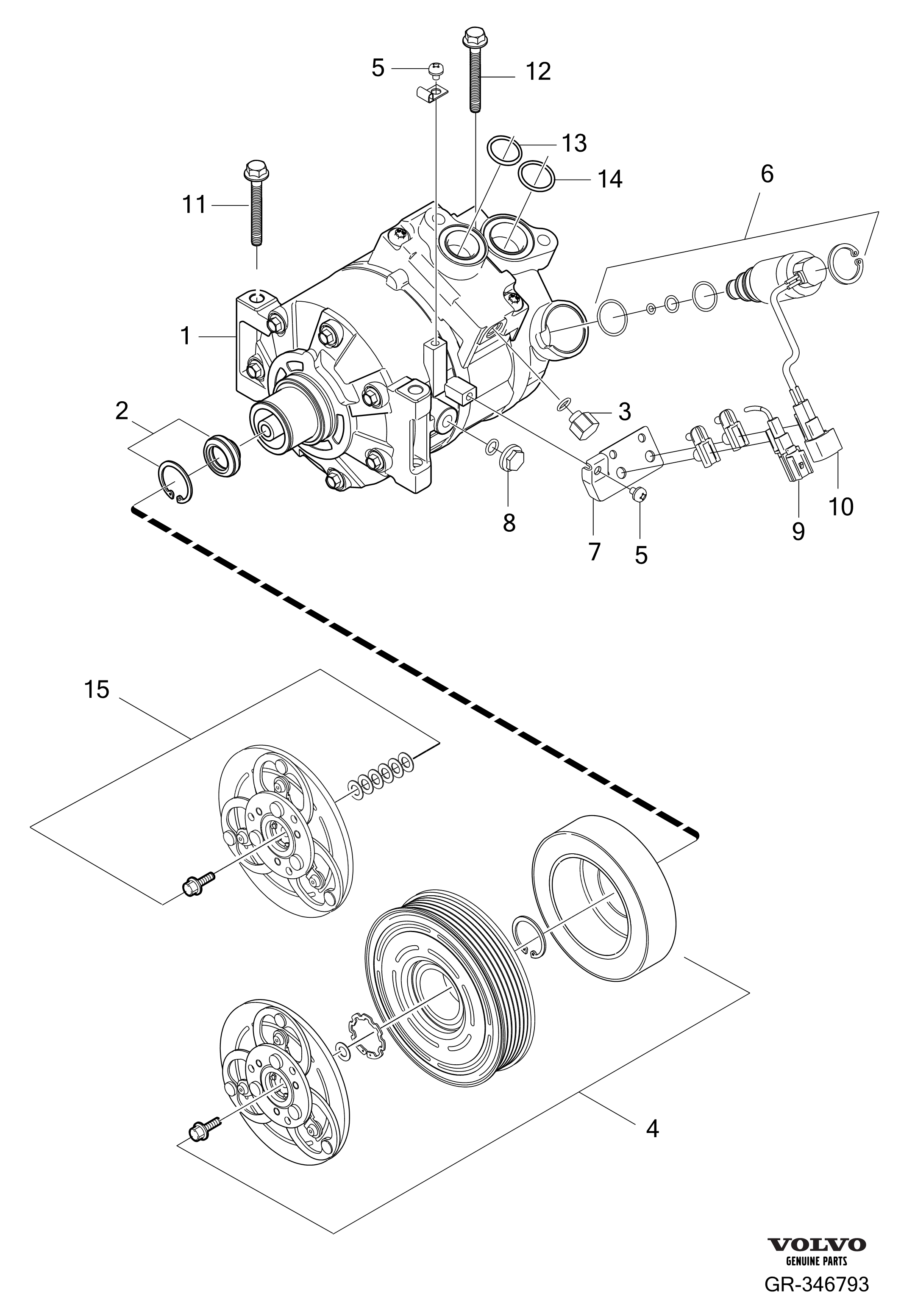 5
12
13
14
6
11
1
2
3
8
7
5
9
10
15
4
VOLVO
GENUINE PARTS
GR-346793