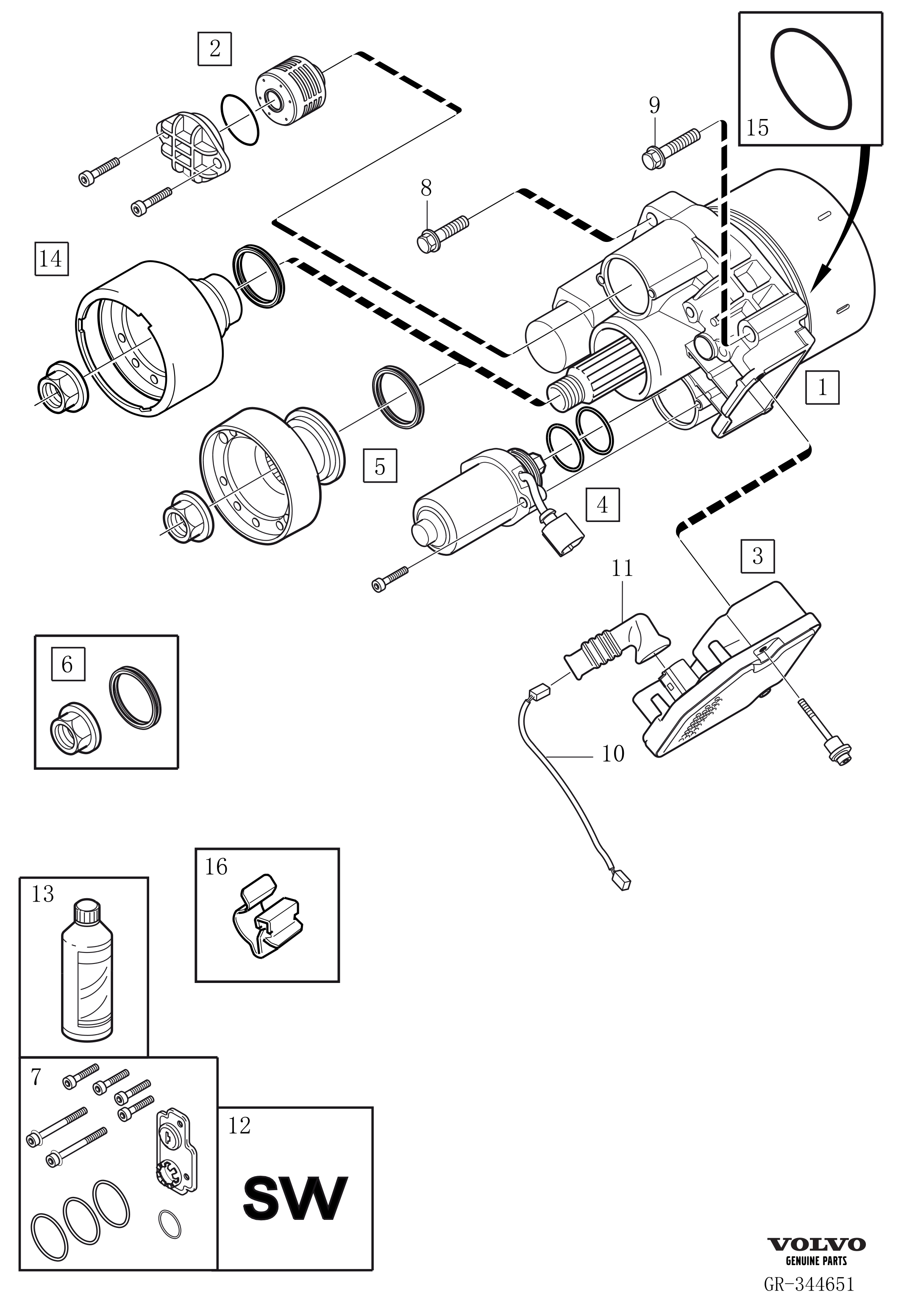 2
15
9
8
14
1
5
4
3
11
6
10
16
13
7
12
SW
VOLVO
GENUINE PARTS
GR-344651