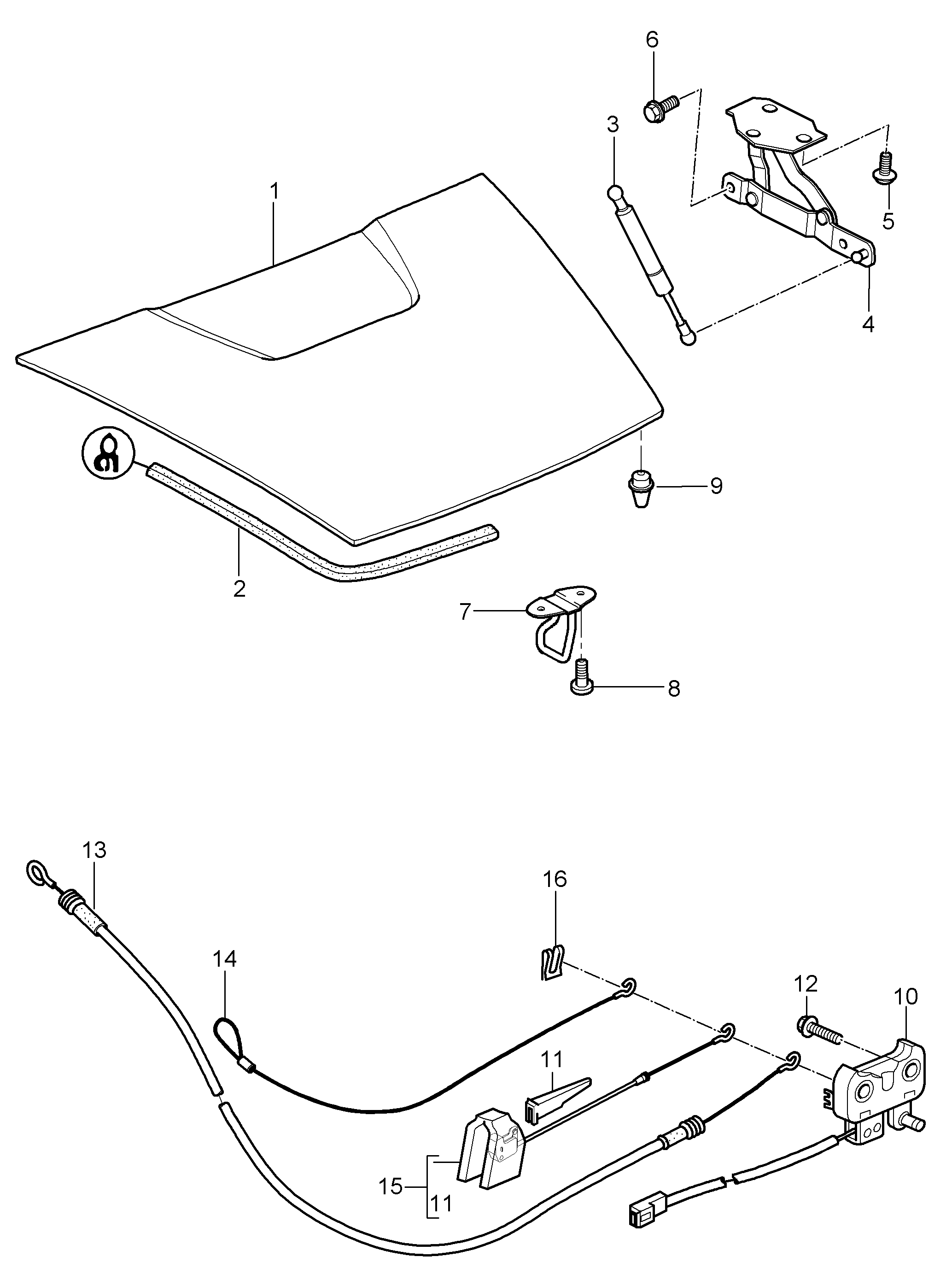 6
3
1
5
4
9
2
7
8
13
16
14
12
10
11
15
11