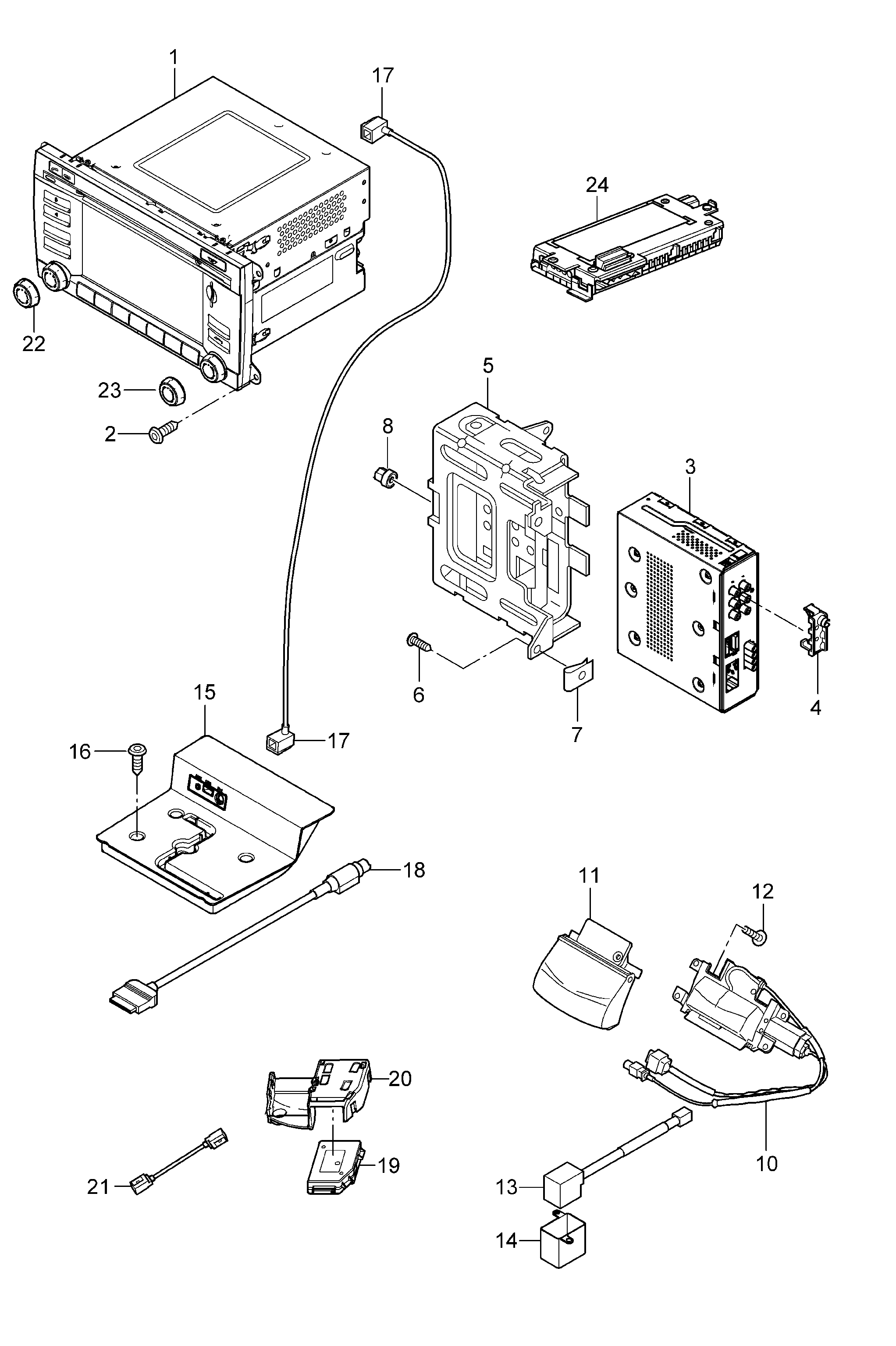 1
17
24
22
23
2
5
8
3
6
7
4
15
16
17
18
11
12
20
19
21
10
13
14