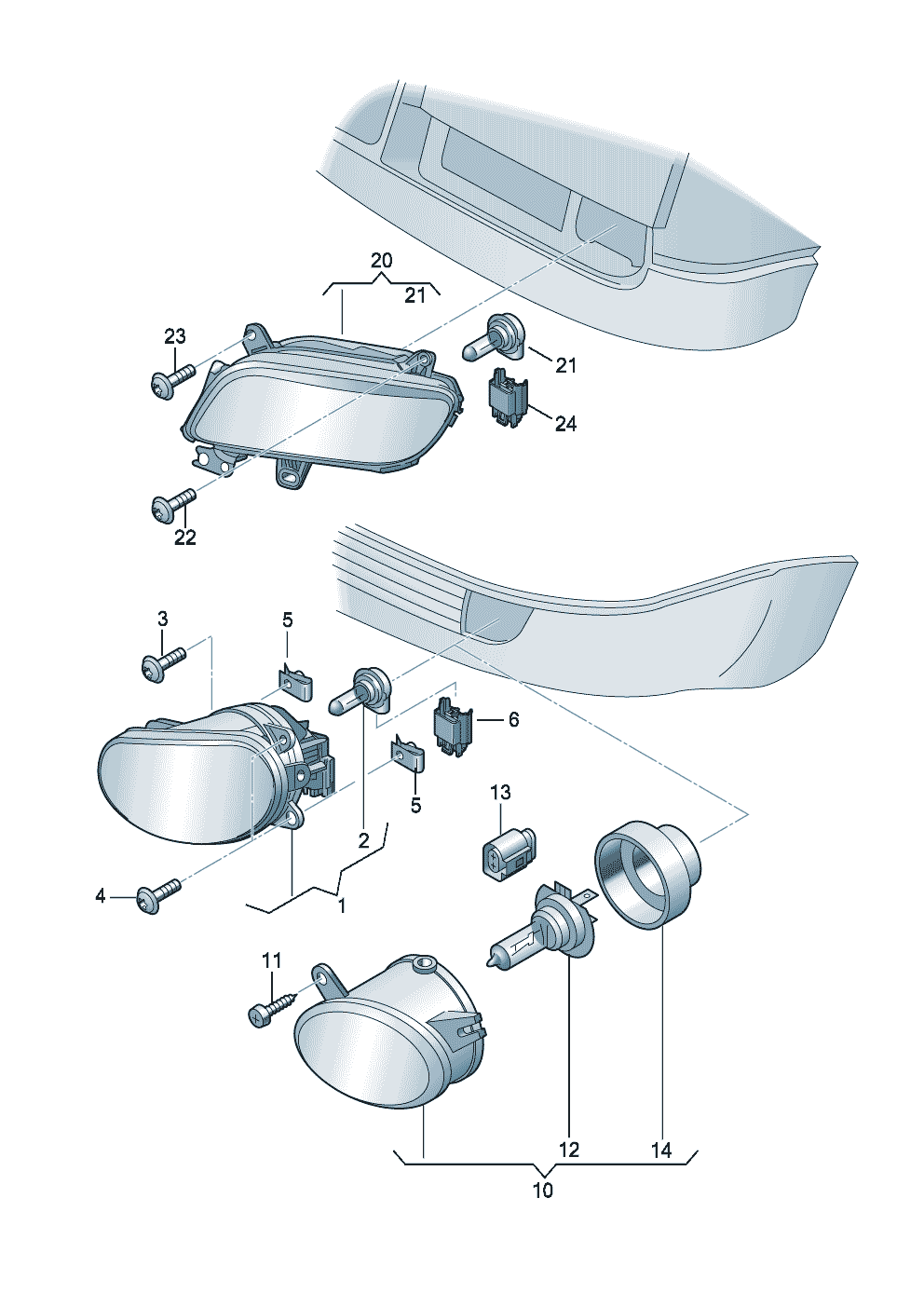 20
21
23
21
24
22
3
5
6
5
13
2
4
1
11
12
14
10