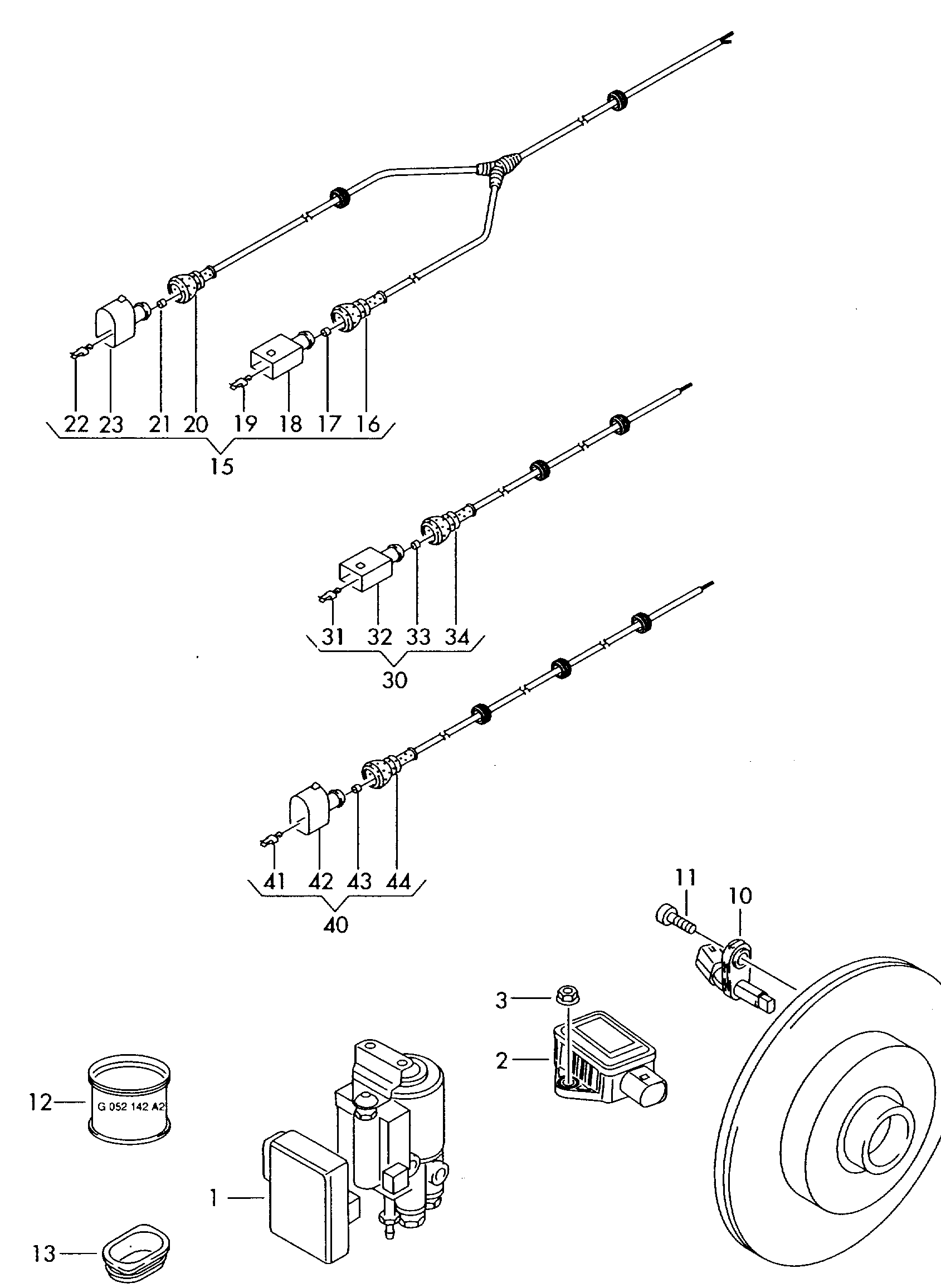 22 23 21 20 19 18 17 16
15
31 32 33 34
30
41 42 43 44
40
11
10
3
2
12
G 052 142 A2
1
13