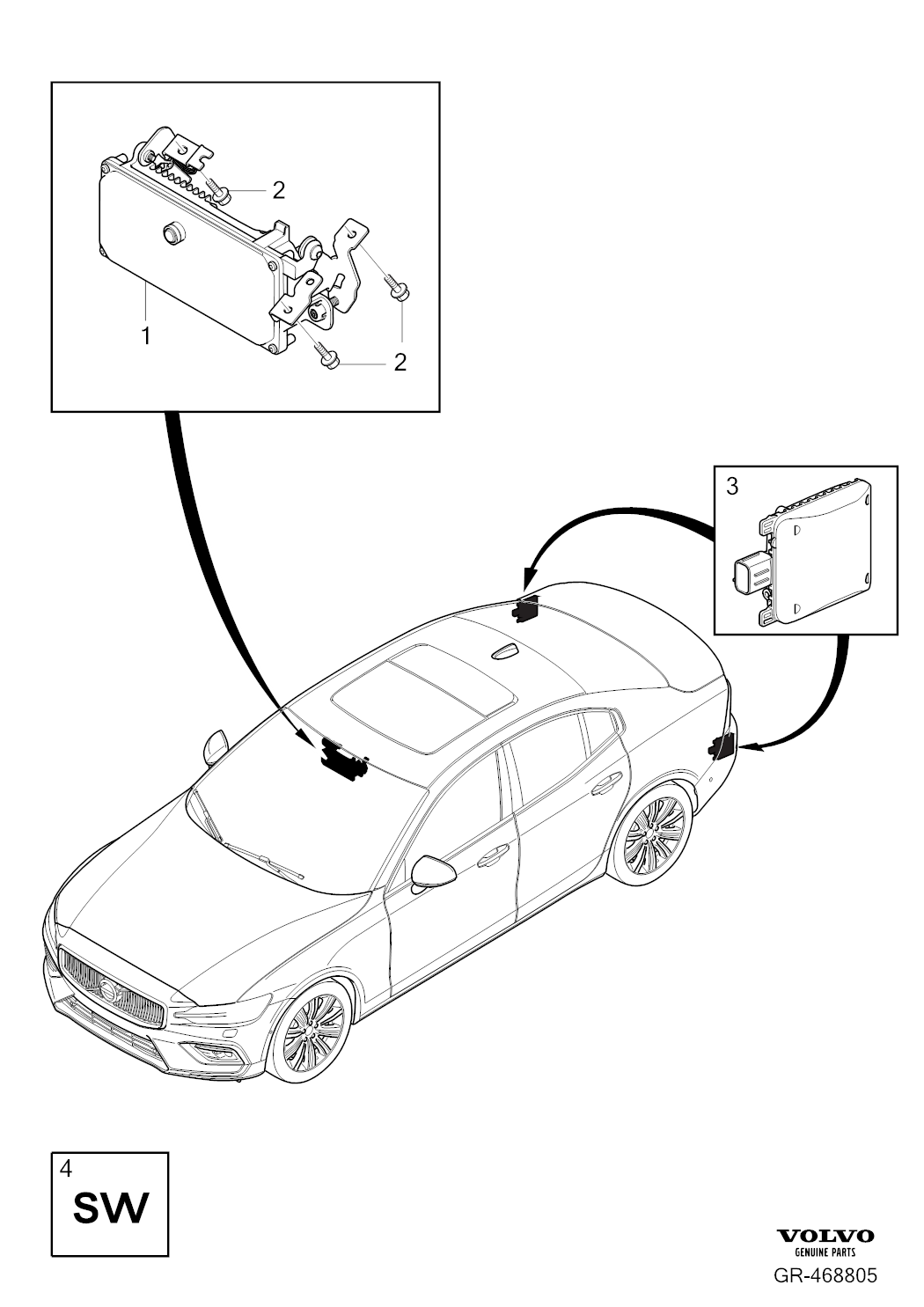 2
1
2
3
4
SW
VOLVO
GENUINE PARTS
GR-468805