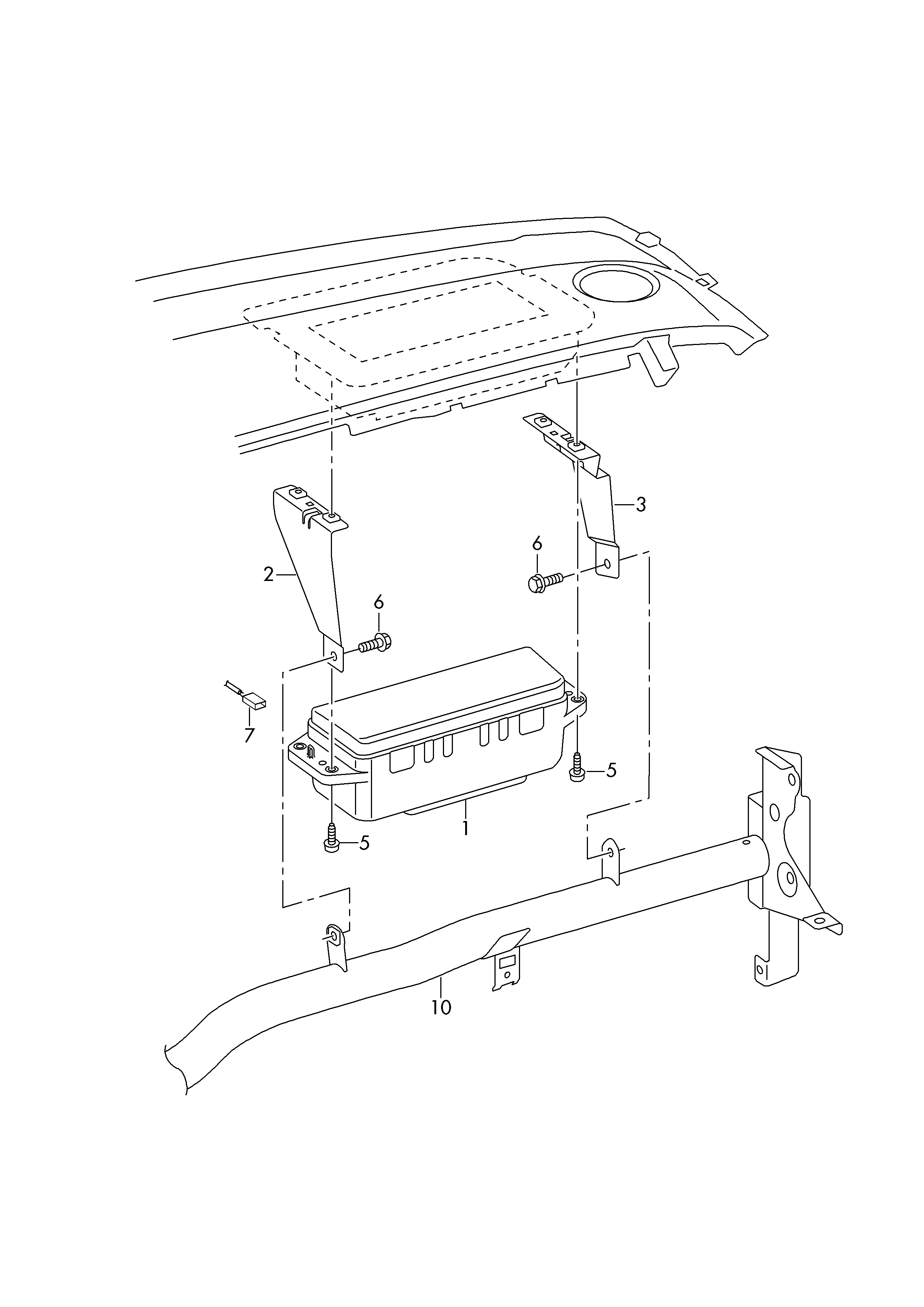 3
6
2
6
7
5
1
5
10