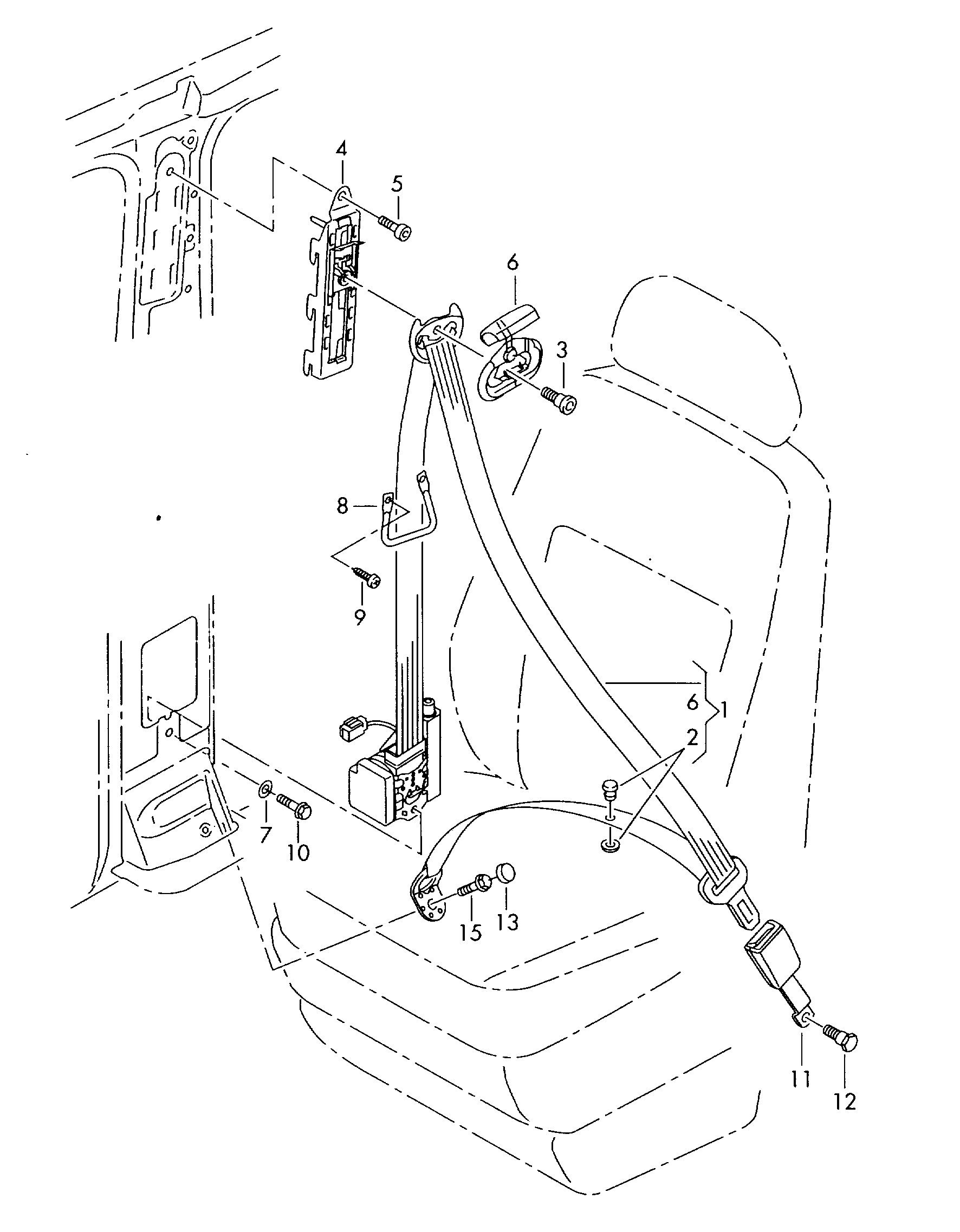 4
5
6
3
8
9
6
1
2
7
10
15
13
11
12