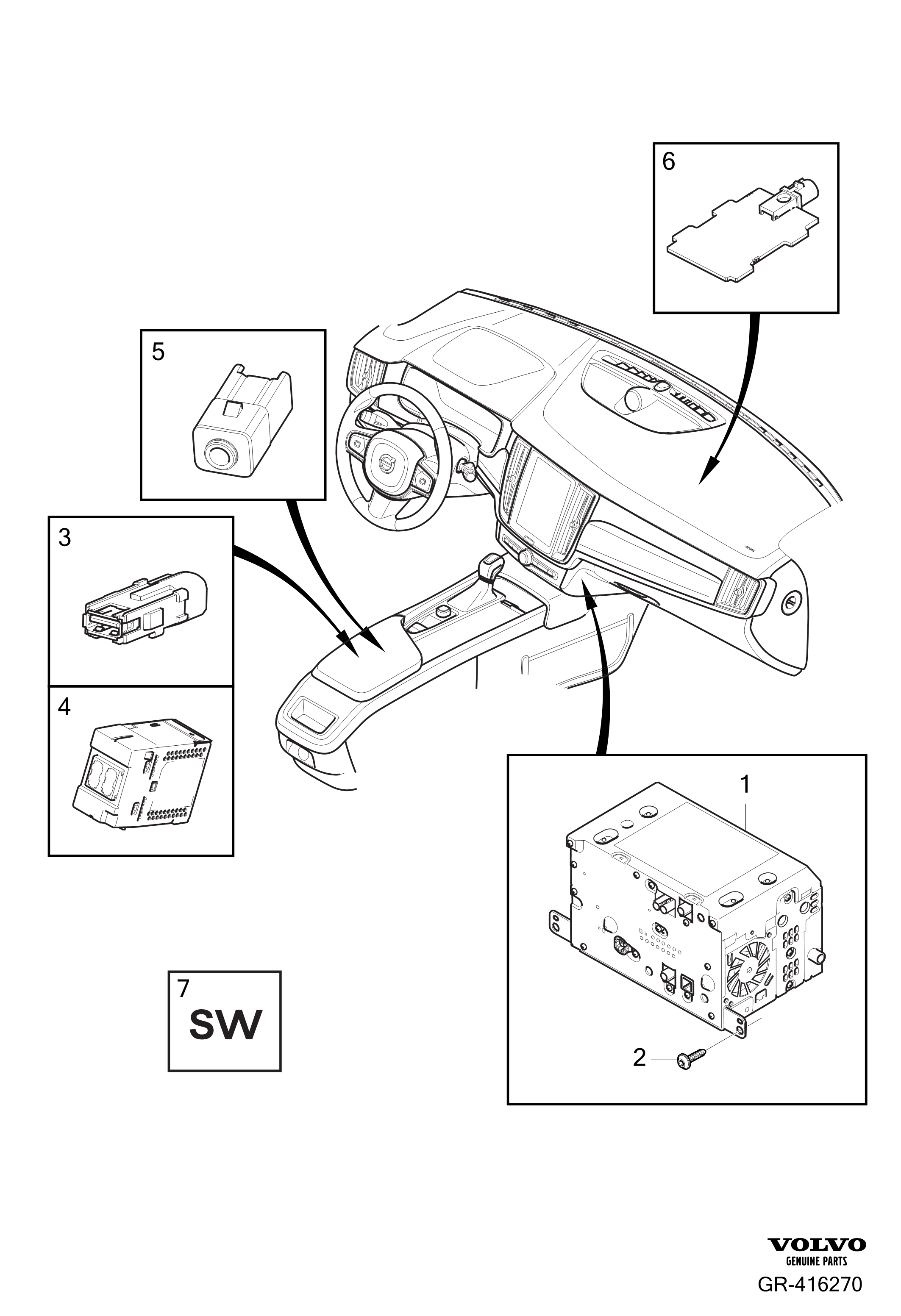 6

5

3

4

1

2

7
SW

VOLVO
GENUINE PARTS
GR-416270