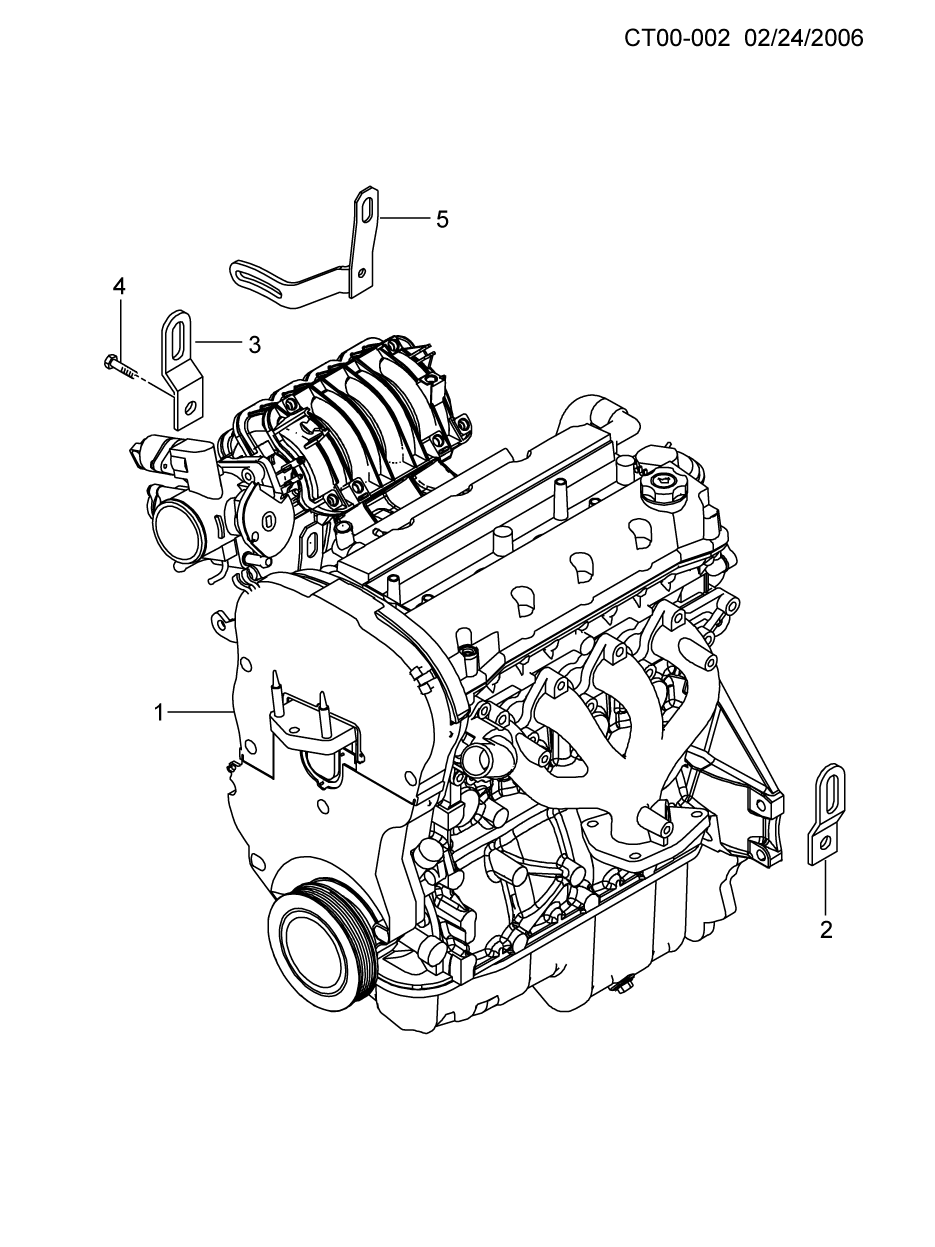 CT00-002 02/24/2006

5

4

3

1

2