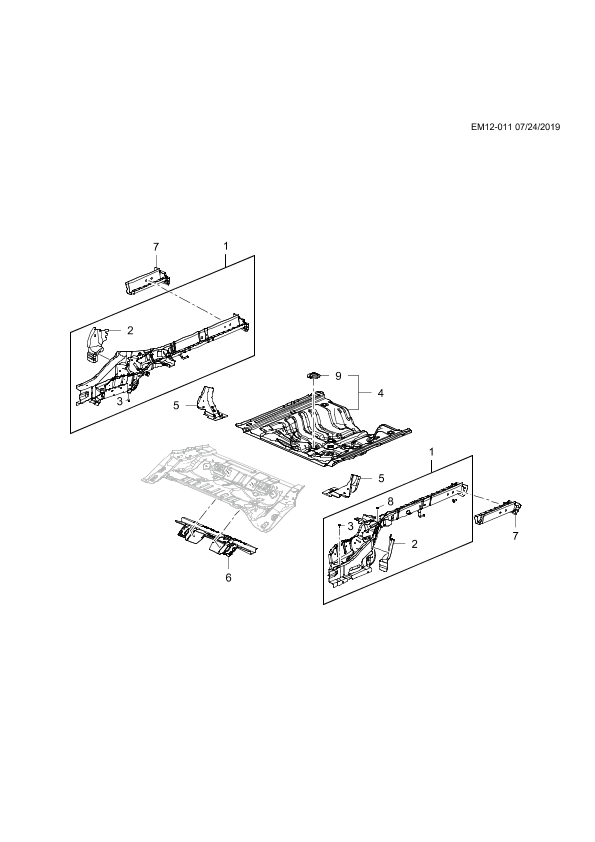 EM12-011 07/24/2019

7
1
2
3
5
9
4
1
5
8
3
2
7
6