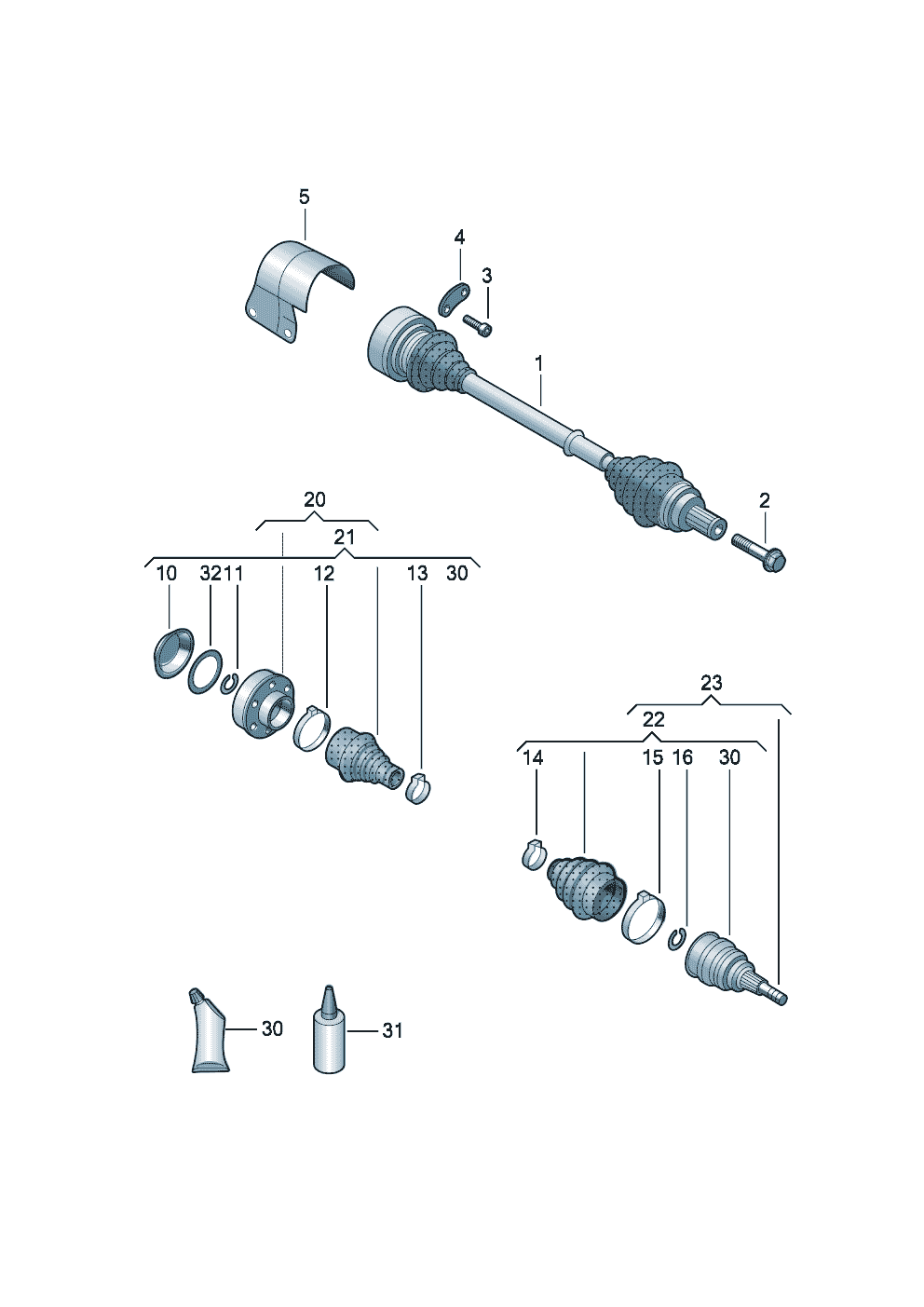 5
4
3
1
2
20
21
10
32
11
12
13
30
23
22
14
15
16
30
30
31