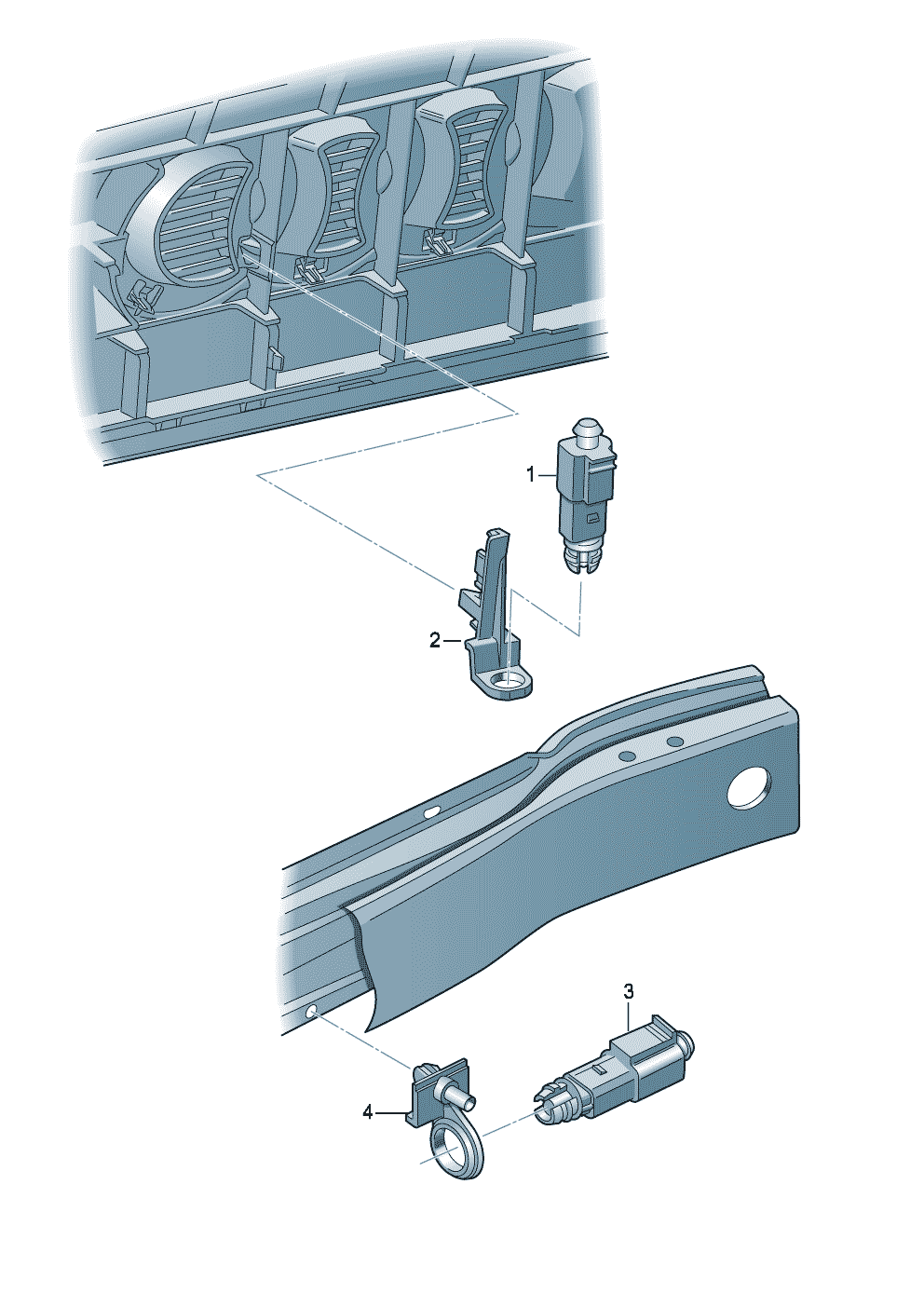 1
2
3
4