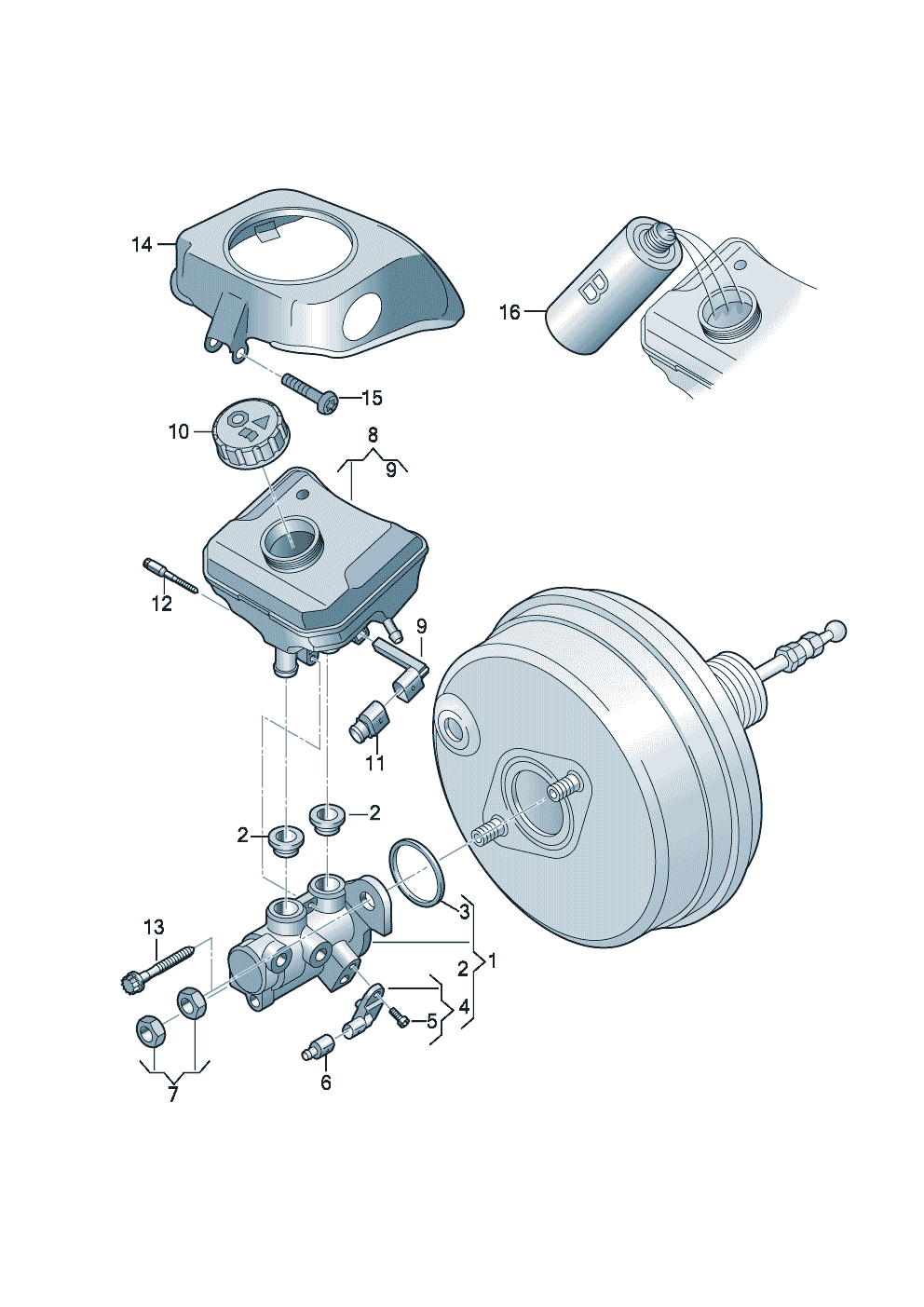 14

16

B

15

10

8

9

12

9

11

2

2

3

13

2

1

4

5

6

7