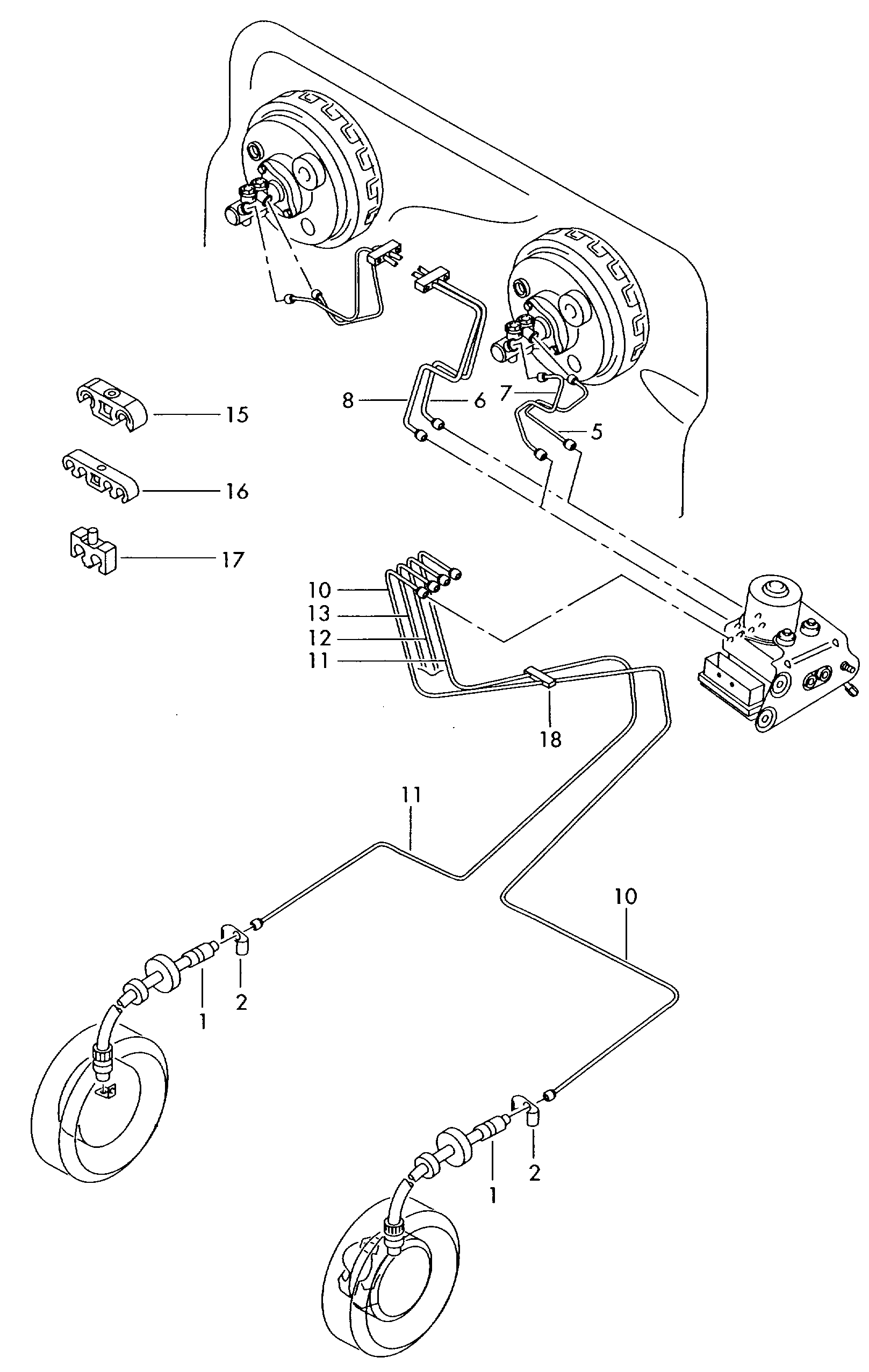 8
6
7
5
15
16
17
10
13
12
11
18
11
10
1
2
1
2