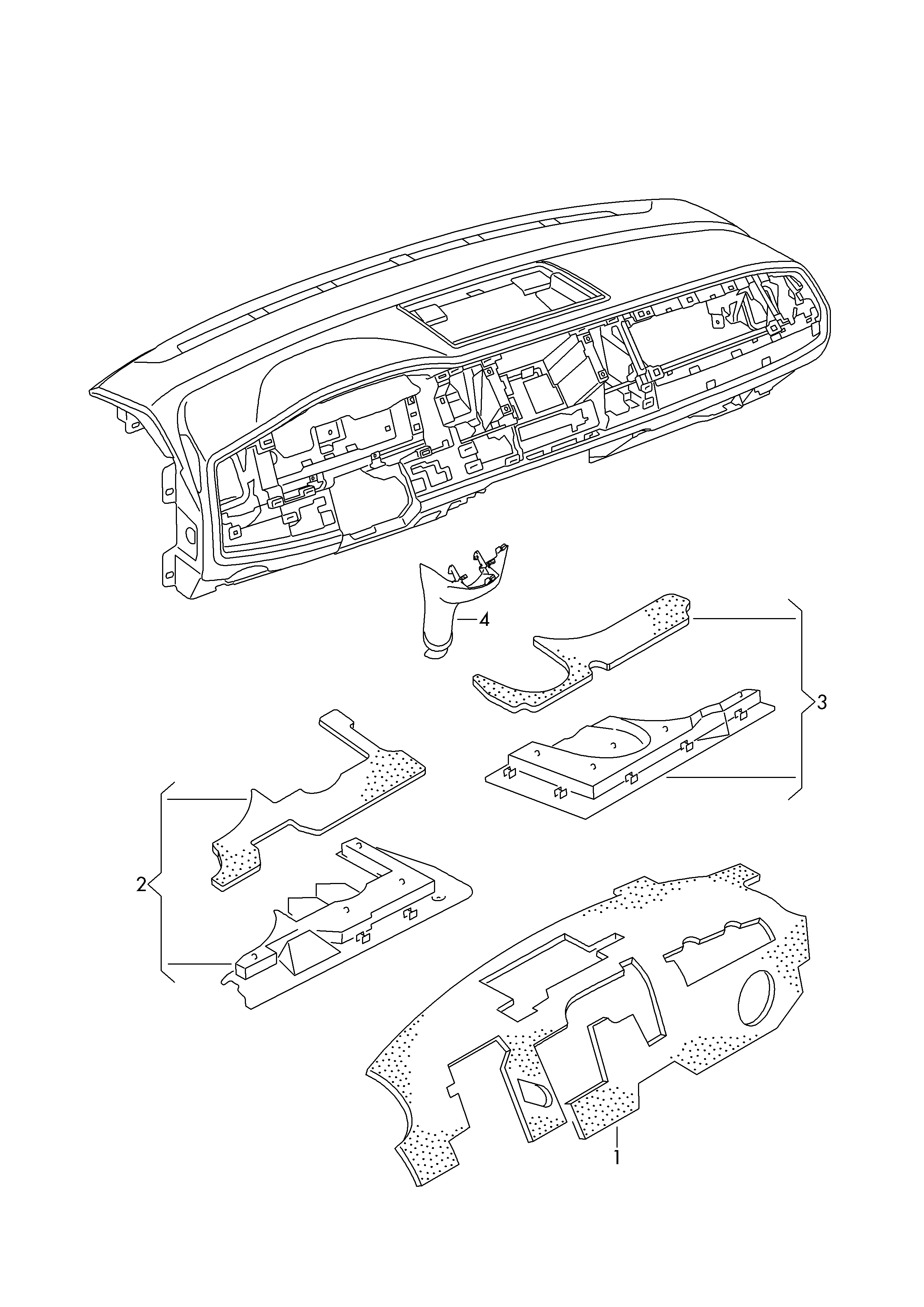 4
3
2
1