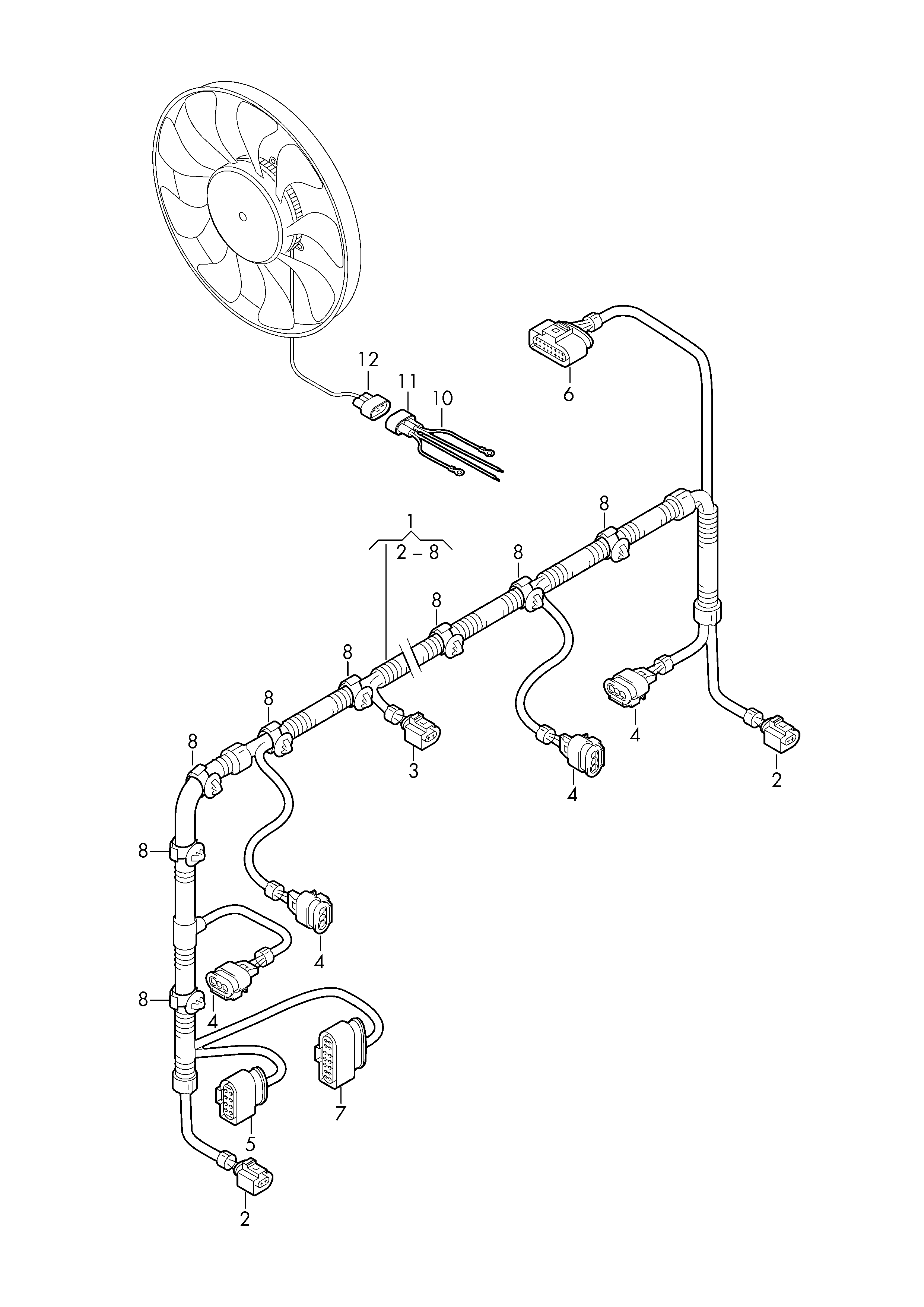 12
11
10
6
1
2 – 8
8
8
8
8
8
8
3
4
4
2
8
4
8
4
7
5
2