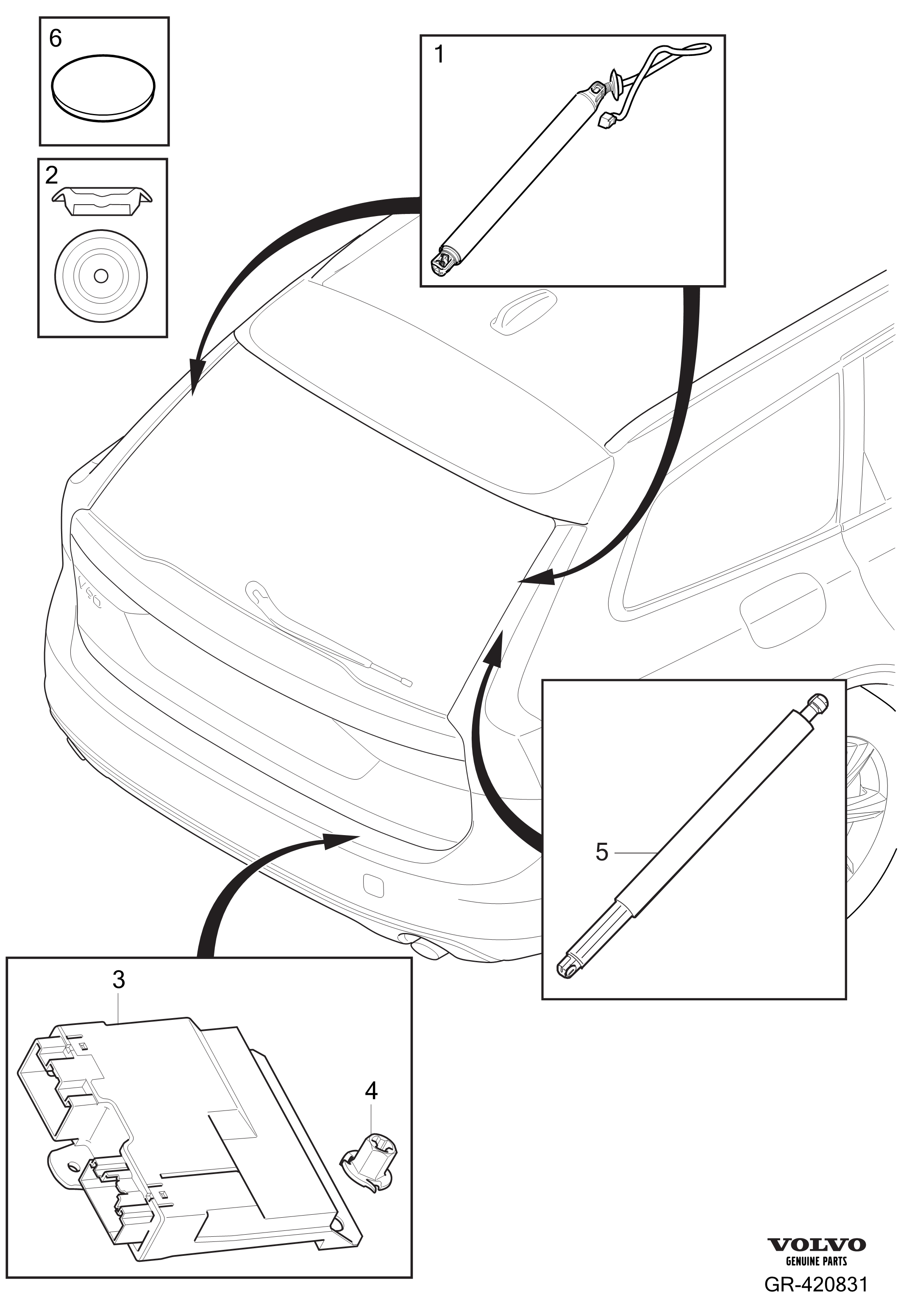 6

2

1

V60

5

3

4

VOLVO
GENUINE PARTS
GR-420831