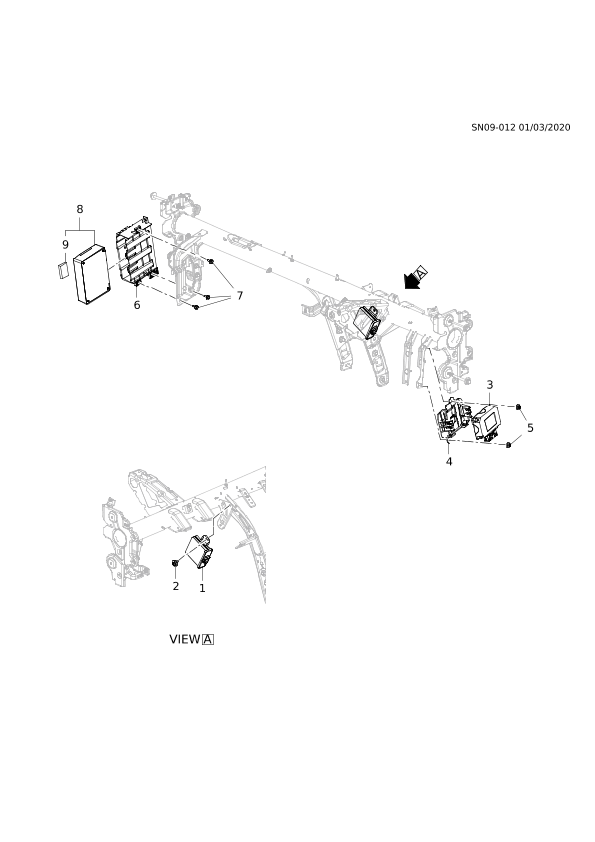 SN09-012 01/03/2020

8
9
6
7
A
3
5
4
2
1

VIEW A