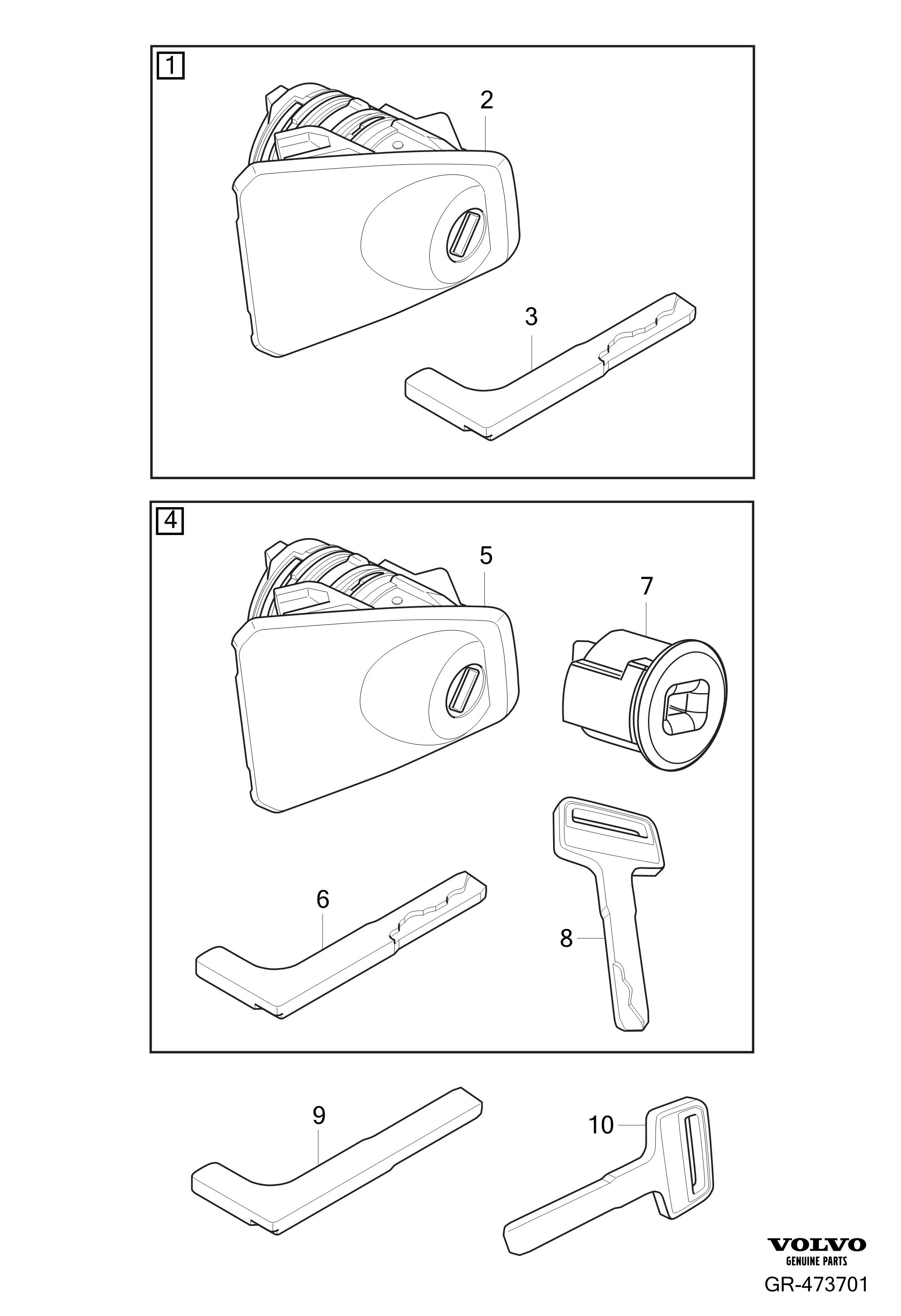 1
2
3
4
5
7
6
8
9
10
VOLVO
GENUINE PARTS
GR-473701