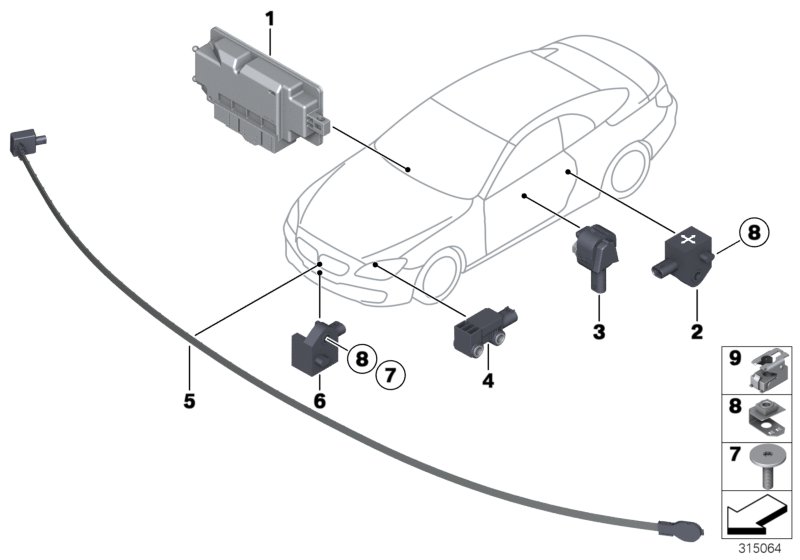 1
8
3
2
5
8
7
6
4
9
8
7
315064