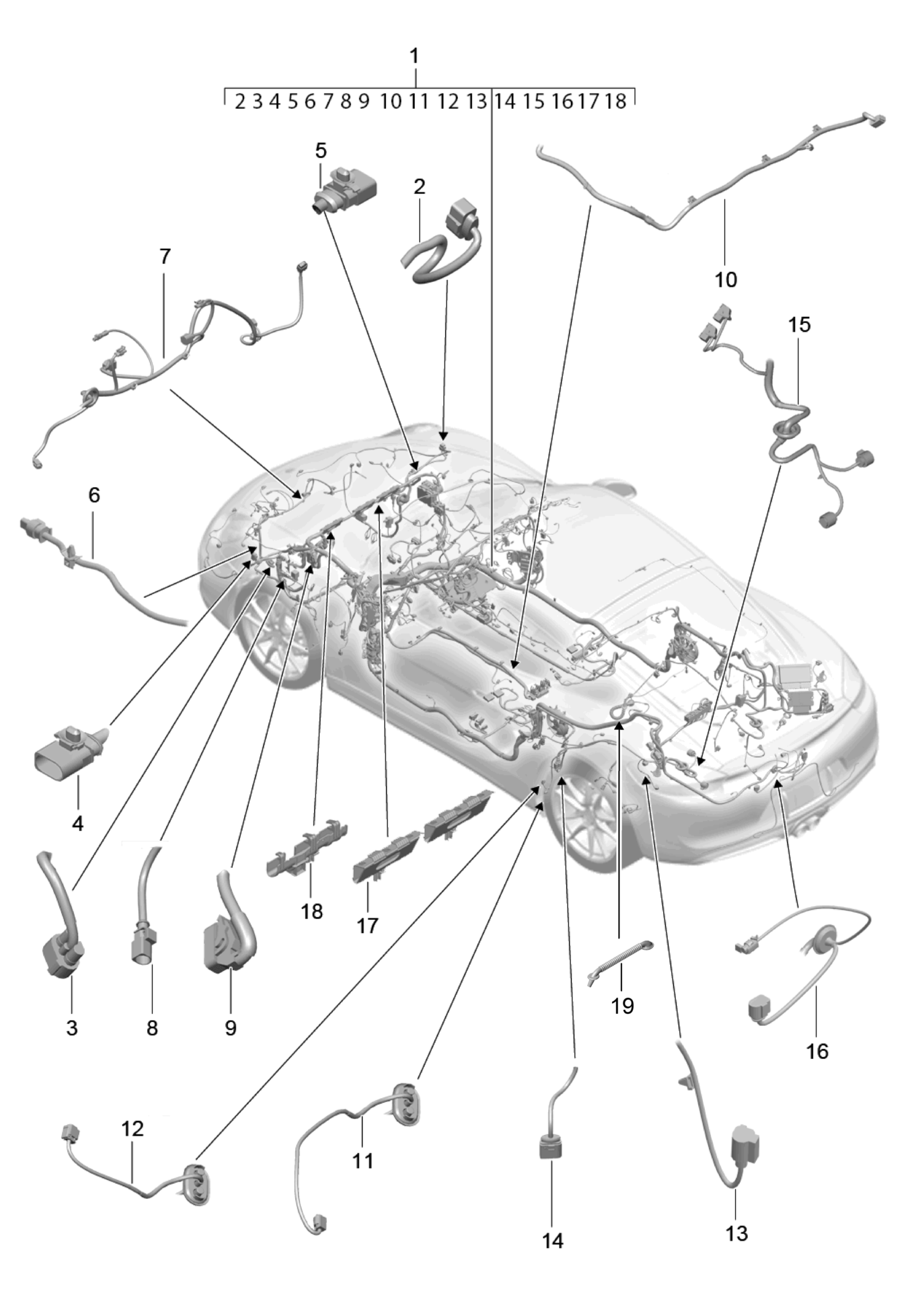 1
2 3 4 5 6 7 8 9 10 11 12 13 14 15 16 17 18
5
2
10
7
15
6
4
18
17
3
8
9
19
16
12
11
14
13