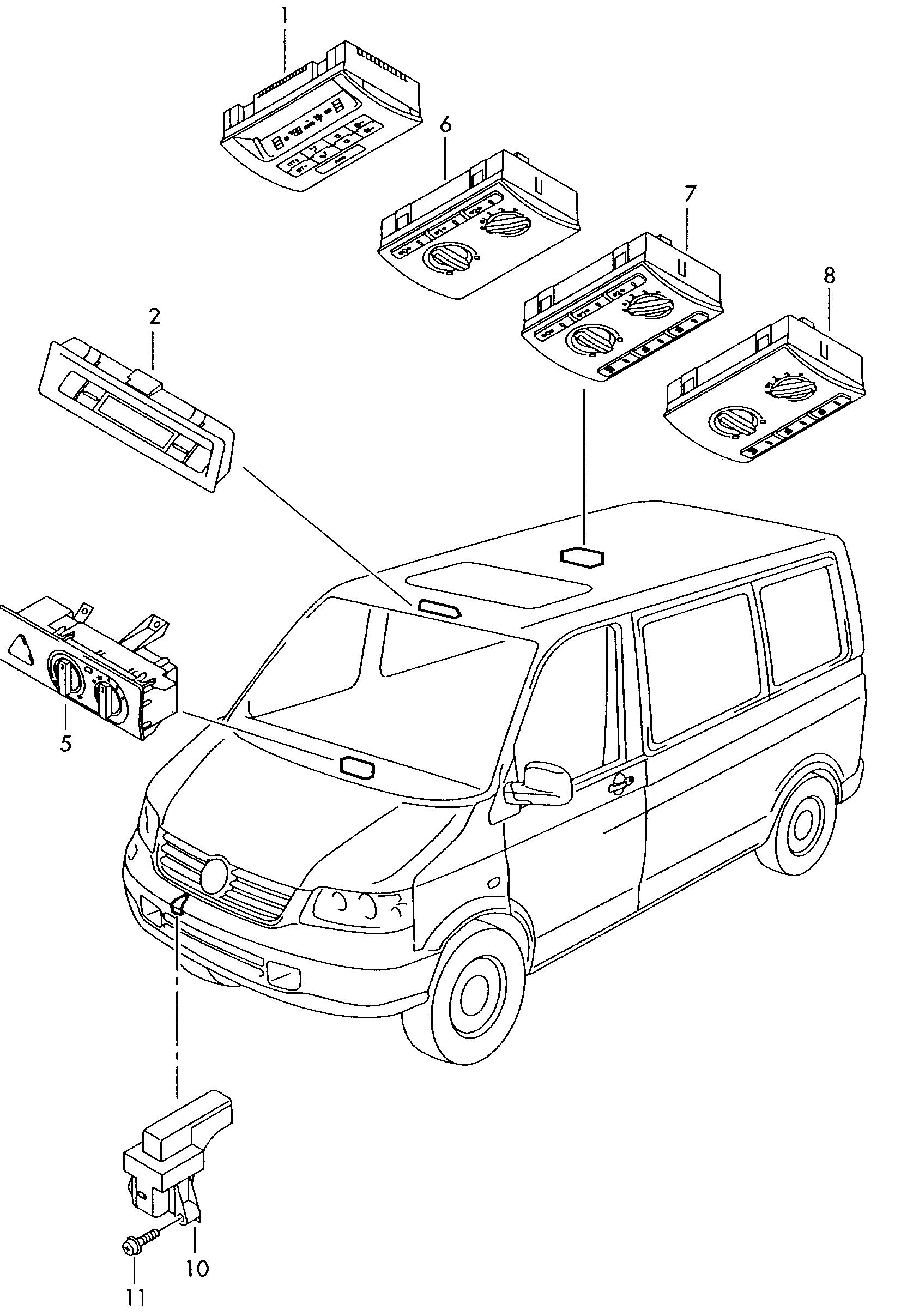 1
6
7
8
2
5
10
11