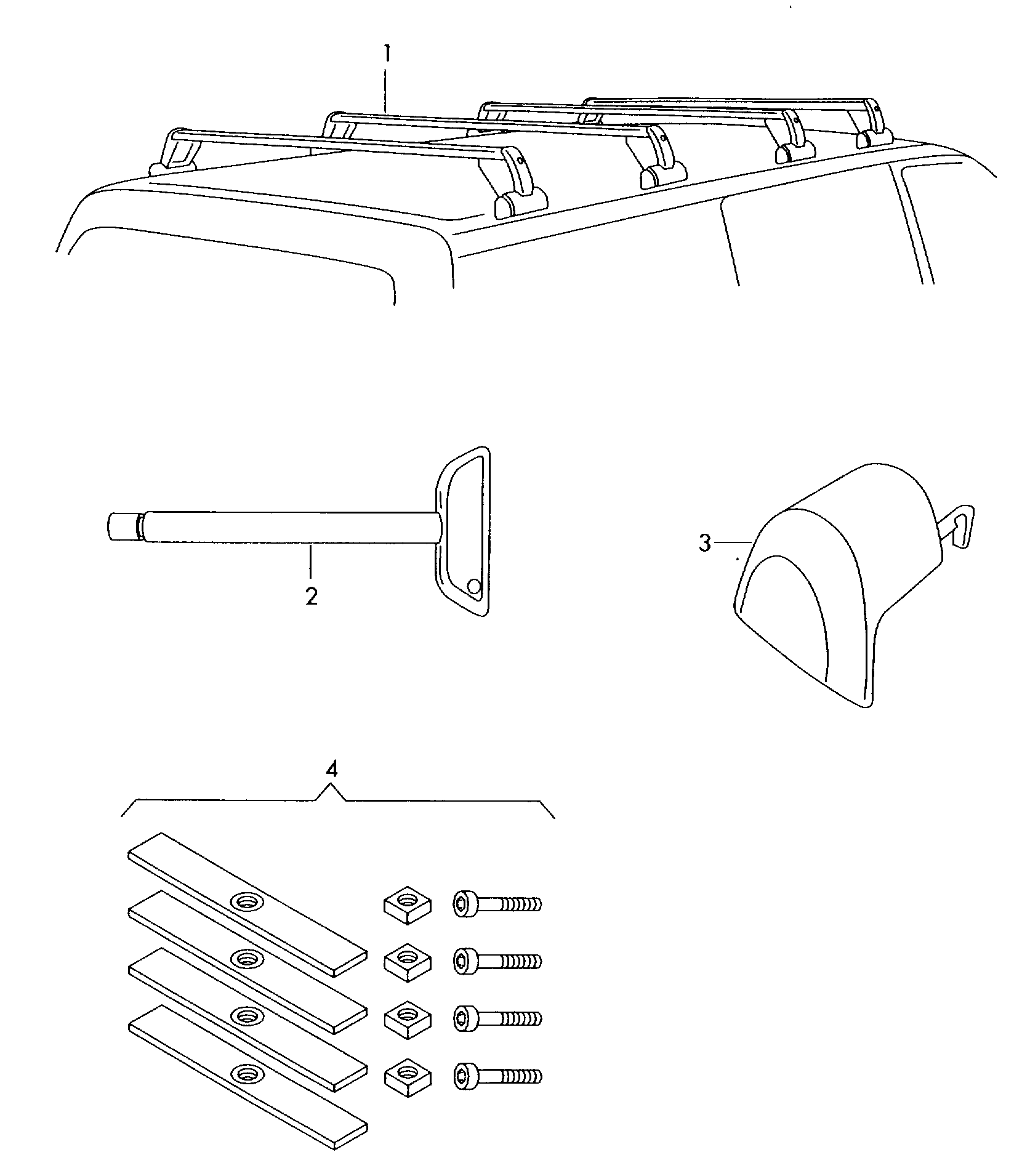 1

2

3

4