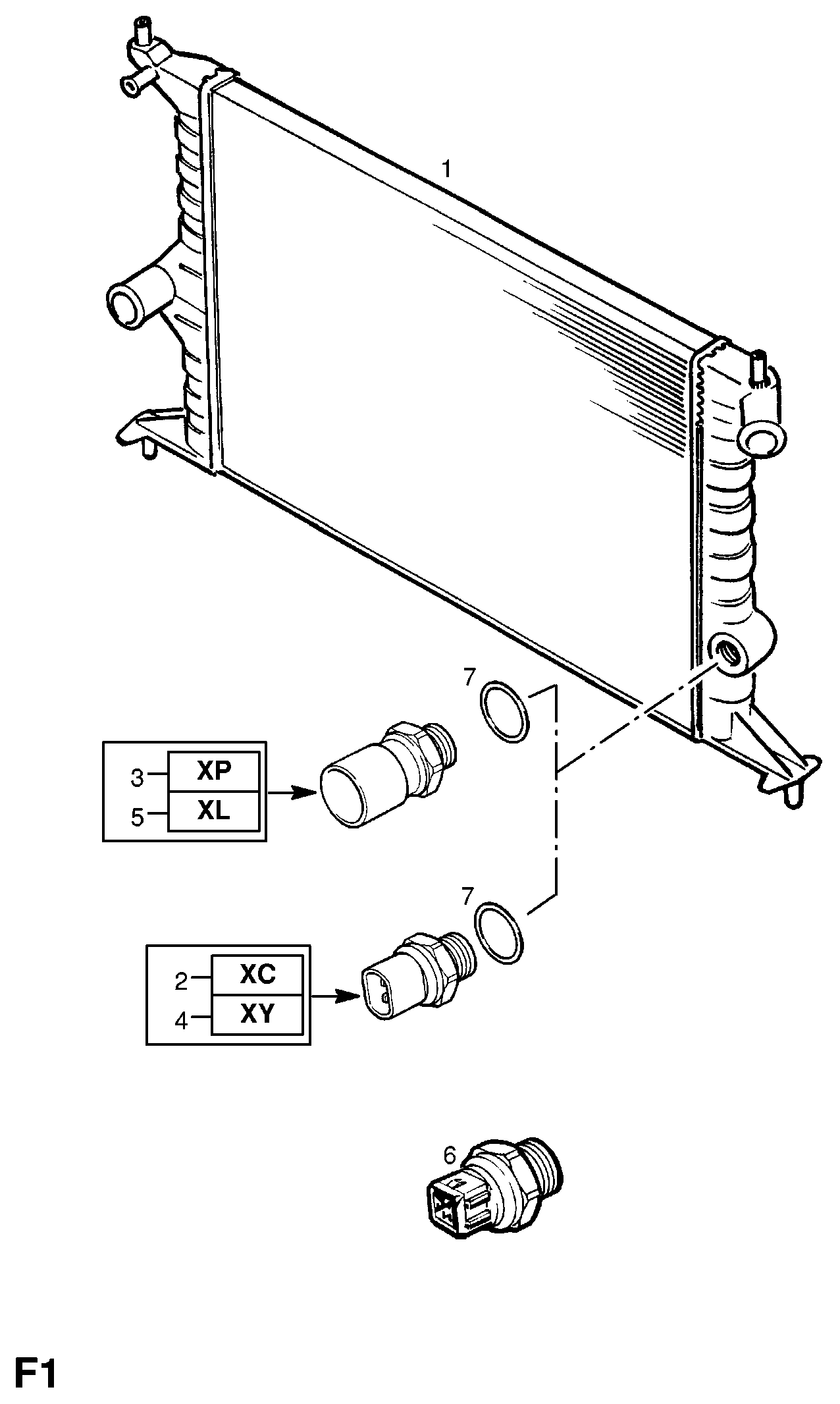 1

7

3 XP
5 XL

7

2 XC
4 XY

6

F1