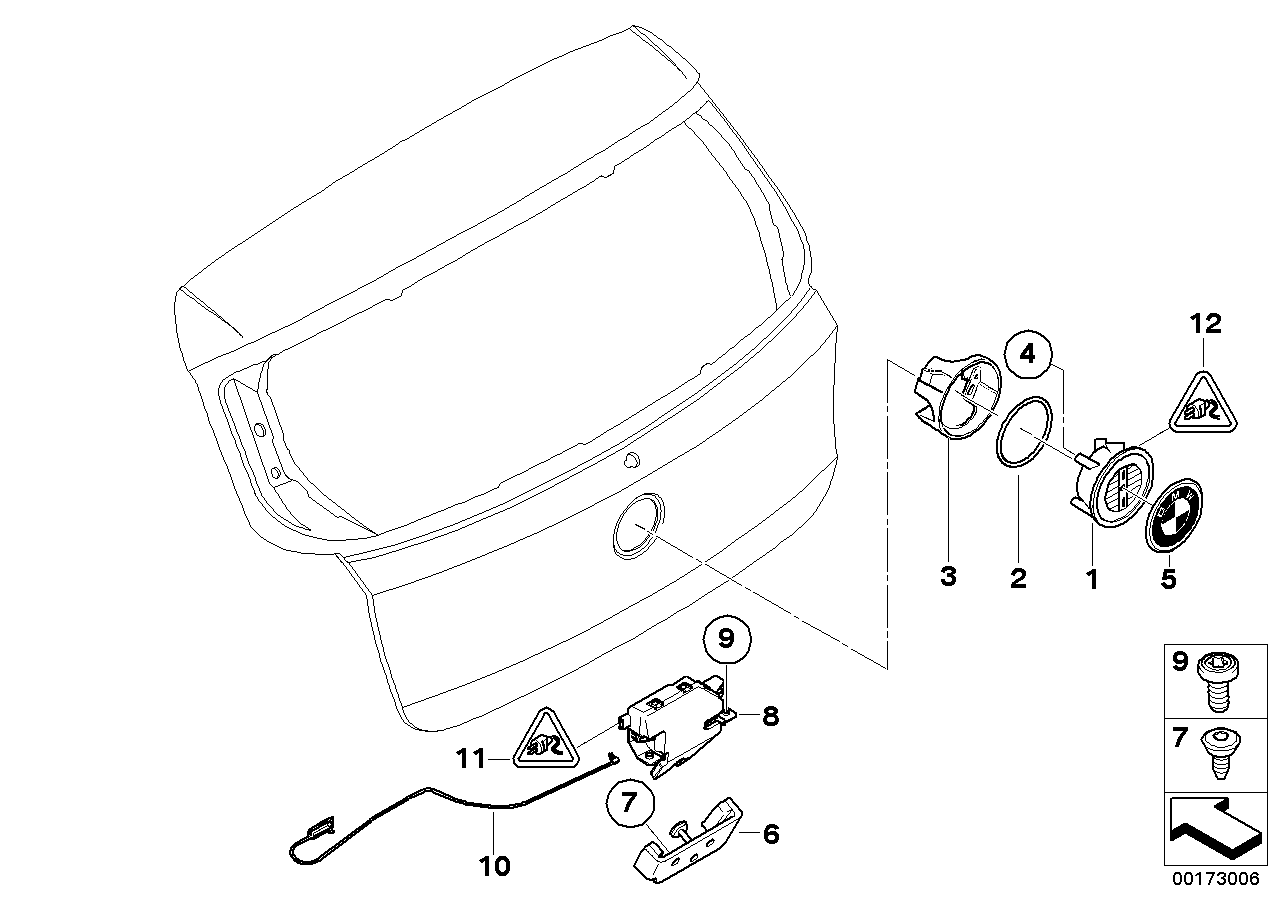 12
4
3
2
1
5
9
8
11
7
6
10
9
7
00173006