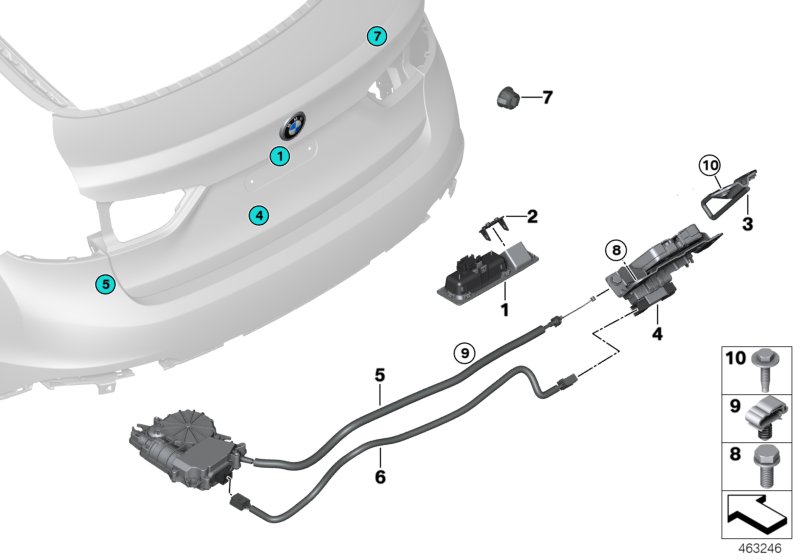 7
1
4
5
7
10
2
3
8
1
4
9
5
6
10
9
8
463246