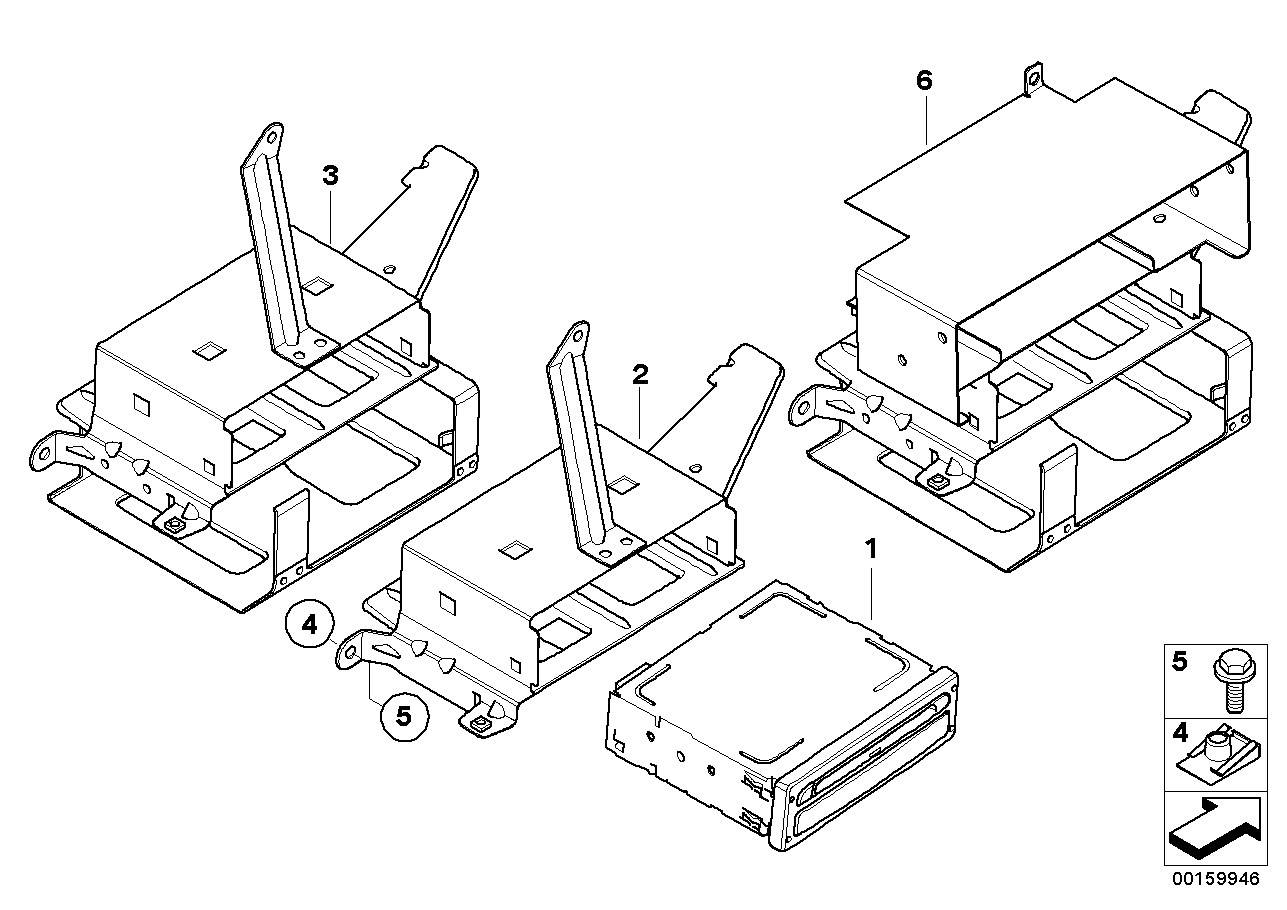 6

3

2

1

4

5

5

4

00159946