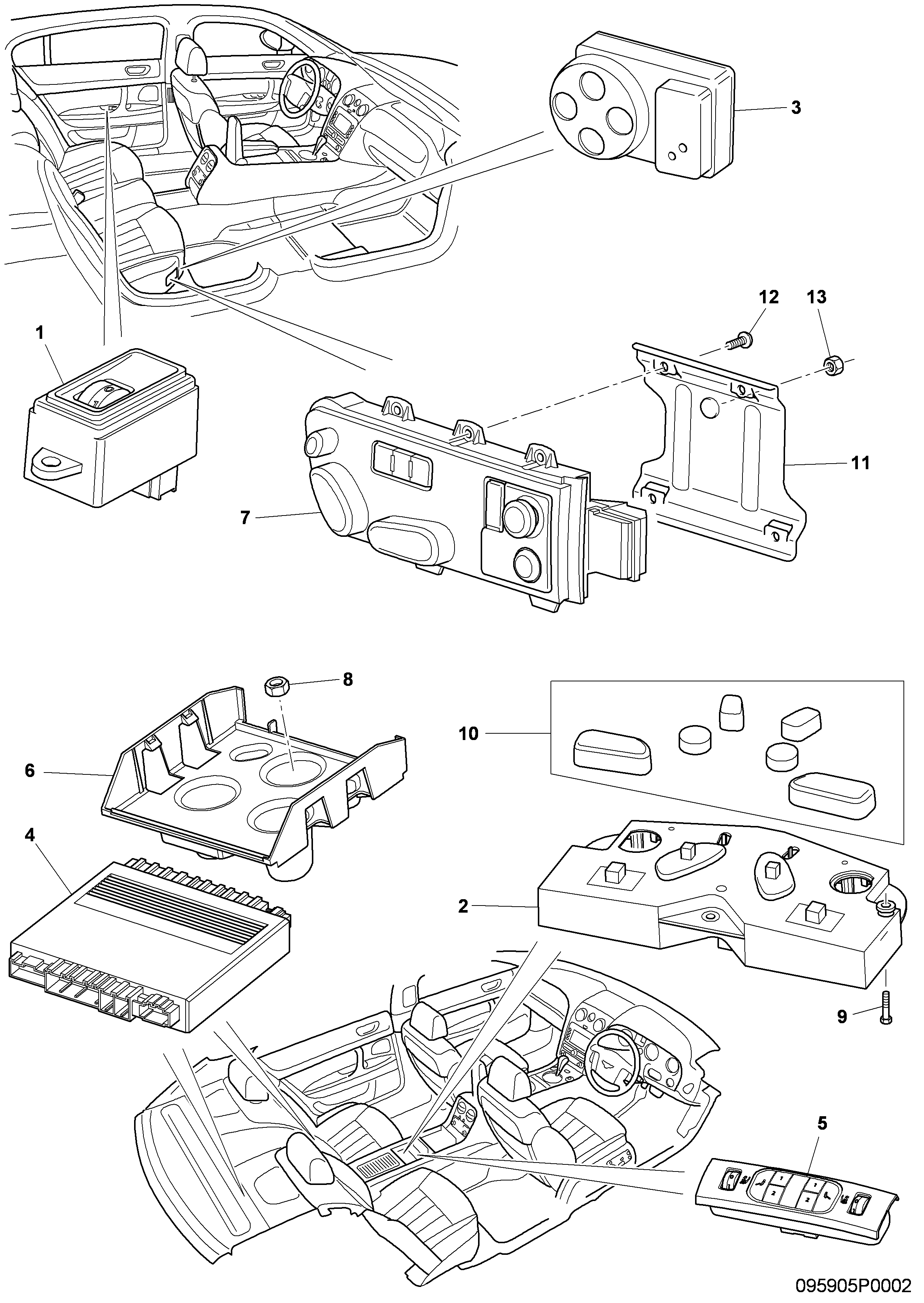 3

12
13

1

11

7

8

10

6

4

2

9

5

1
2
1
2

095905P0002