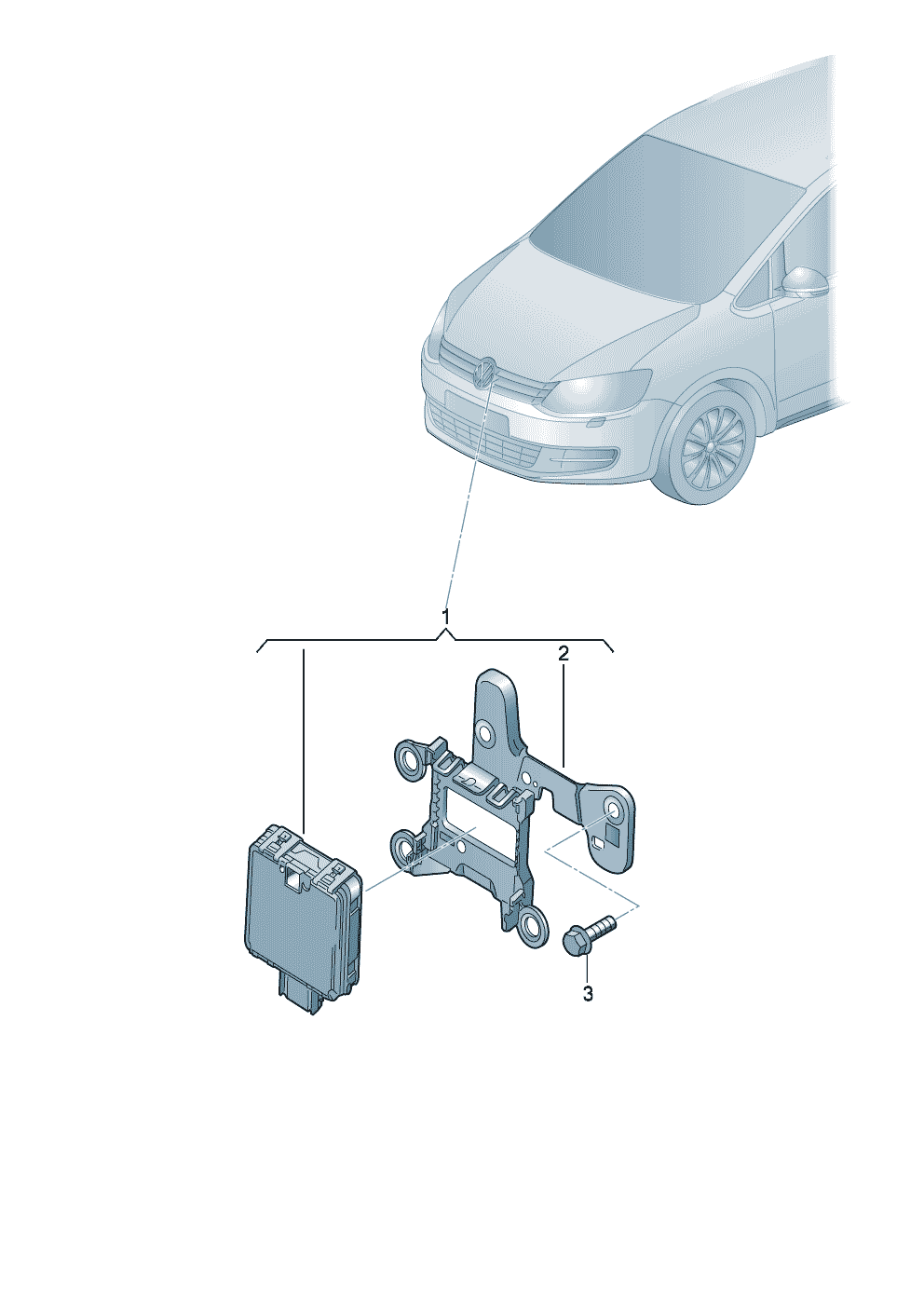 1
2
3