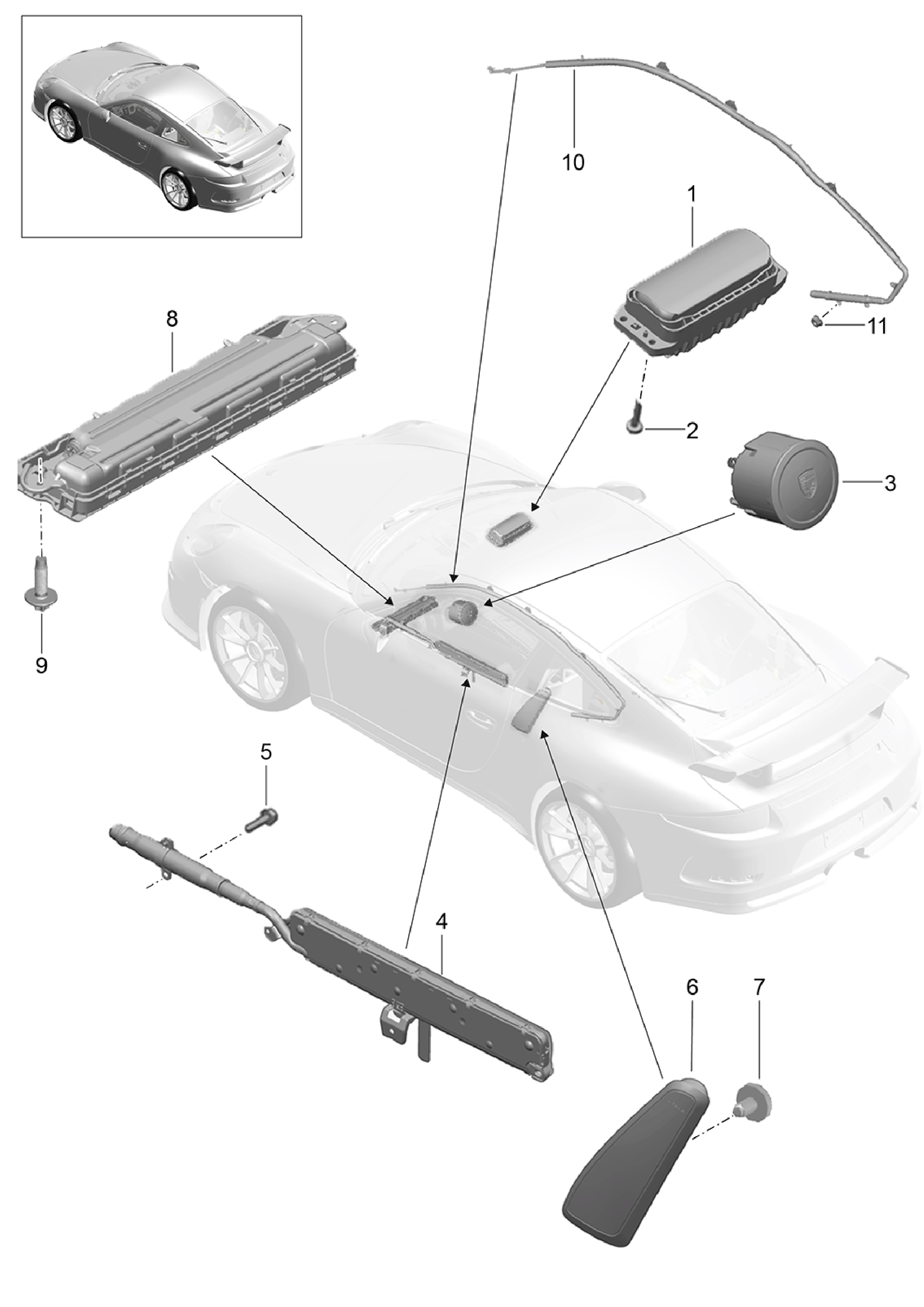 10
1
11
8
2
3
9
5
4
6
7