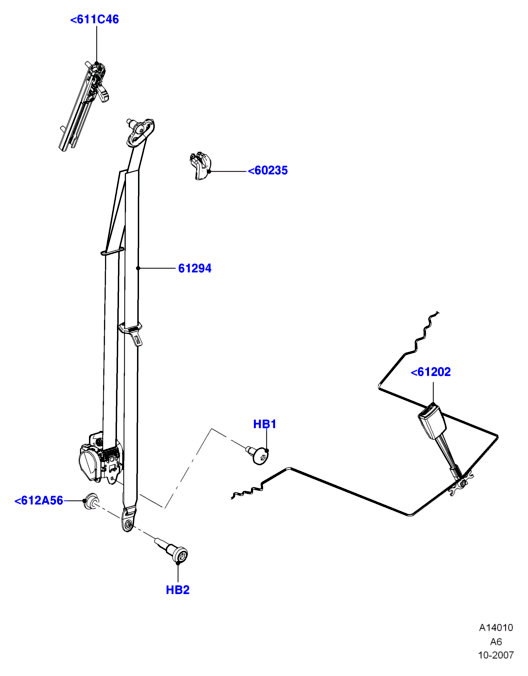 <611C46

<60235

61294

<61202

HB1

<612A56

HB2

A14010
A6
10-2007