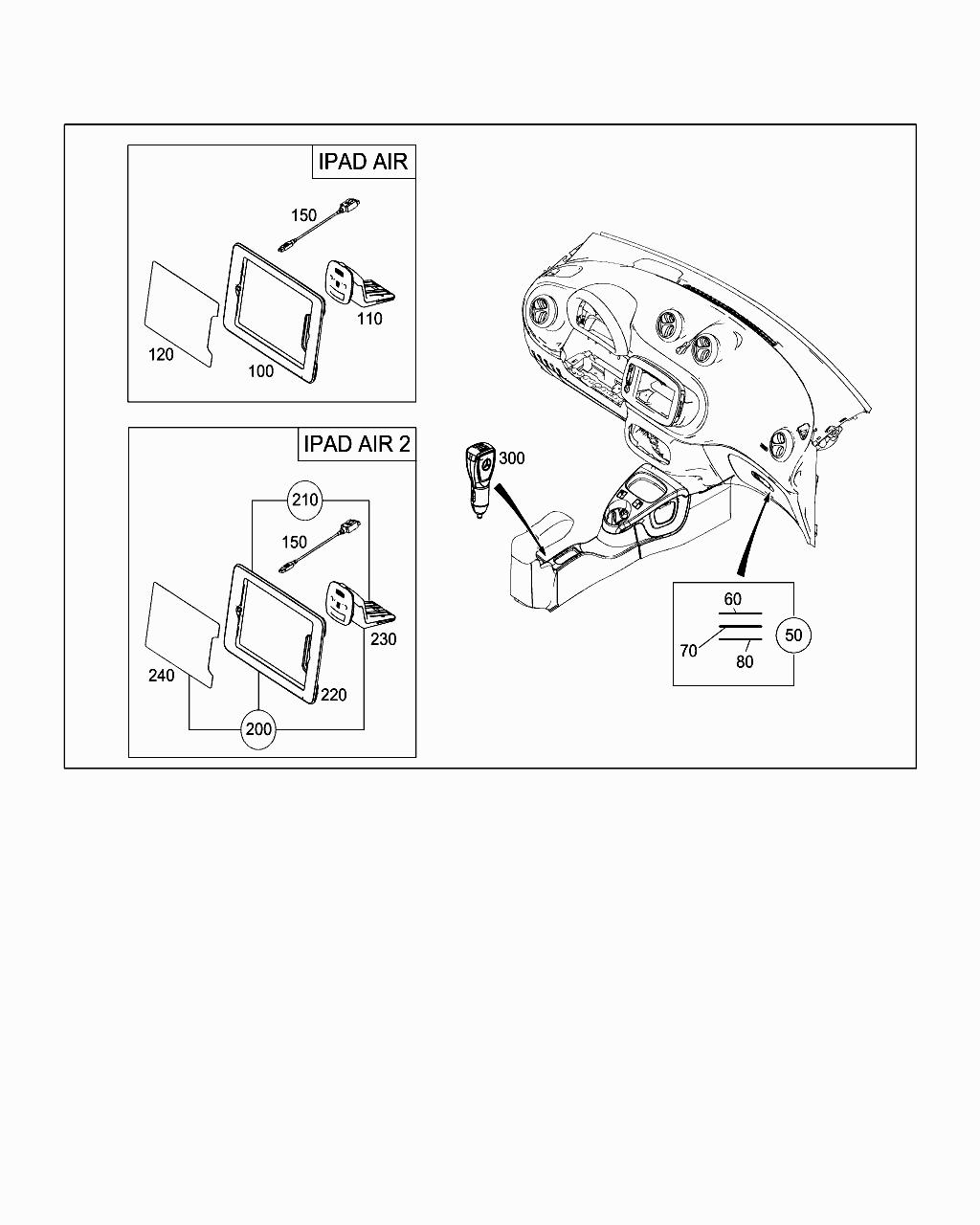 IPAD AIR

150

110

120

100

IPAD AIR 2

210

150

230

240

220

200

300

60

70

80

50