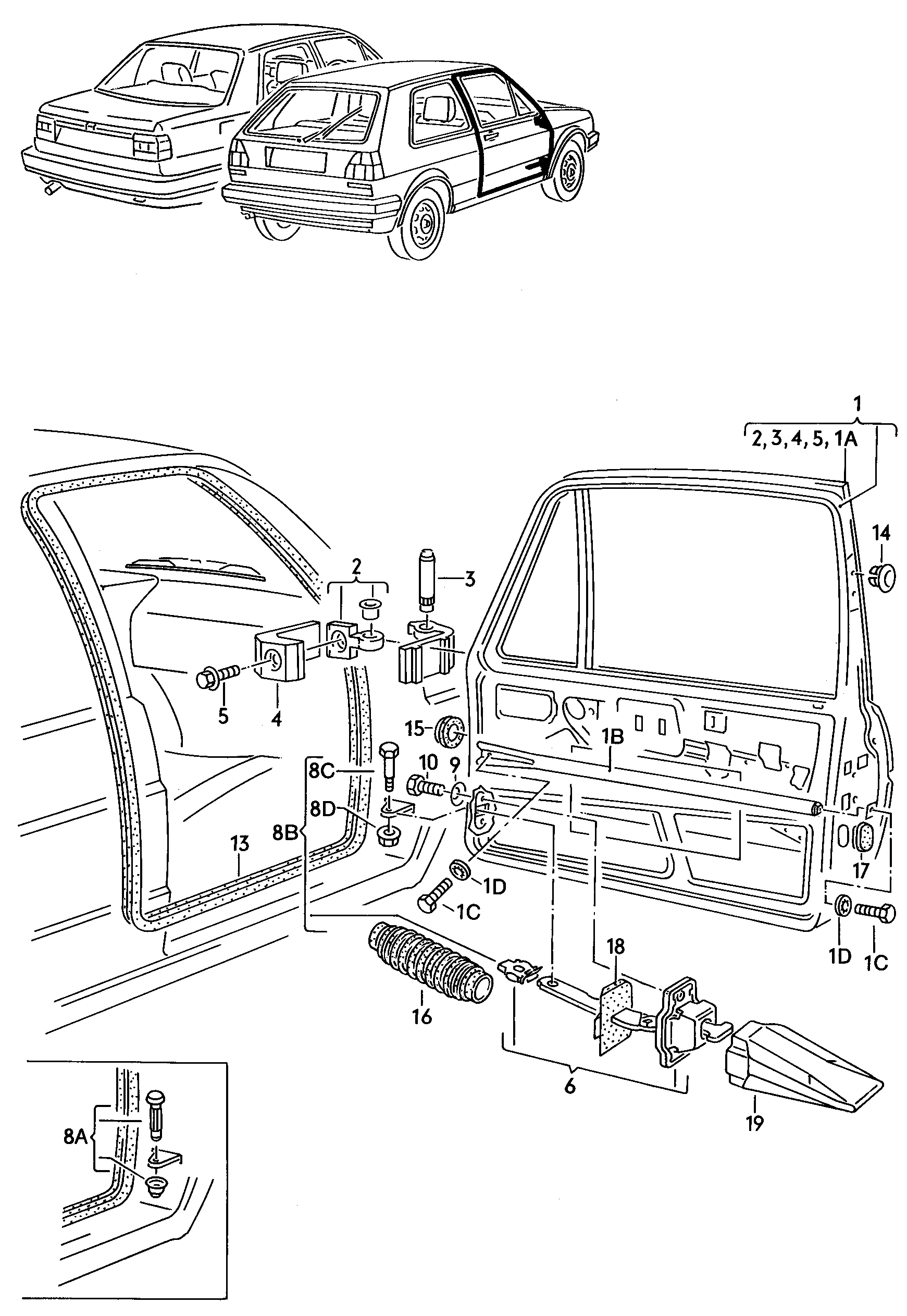 1
2, 3, 4, 5, 1A
14
2
3
5
4
15
1B
8C
10
9
8D
8B
13
1D
1C
17
1D
1C
18
16
6
19
8A