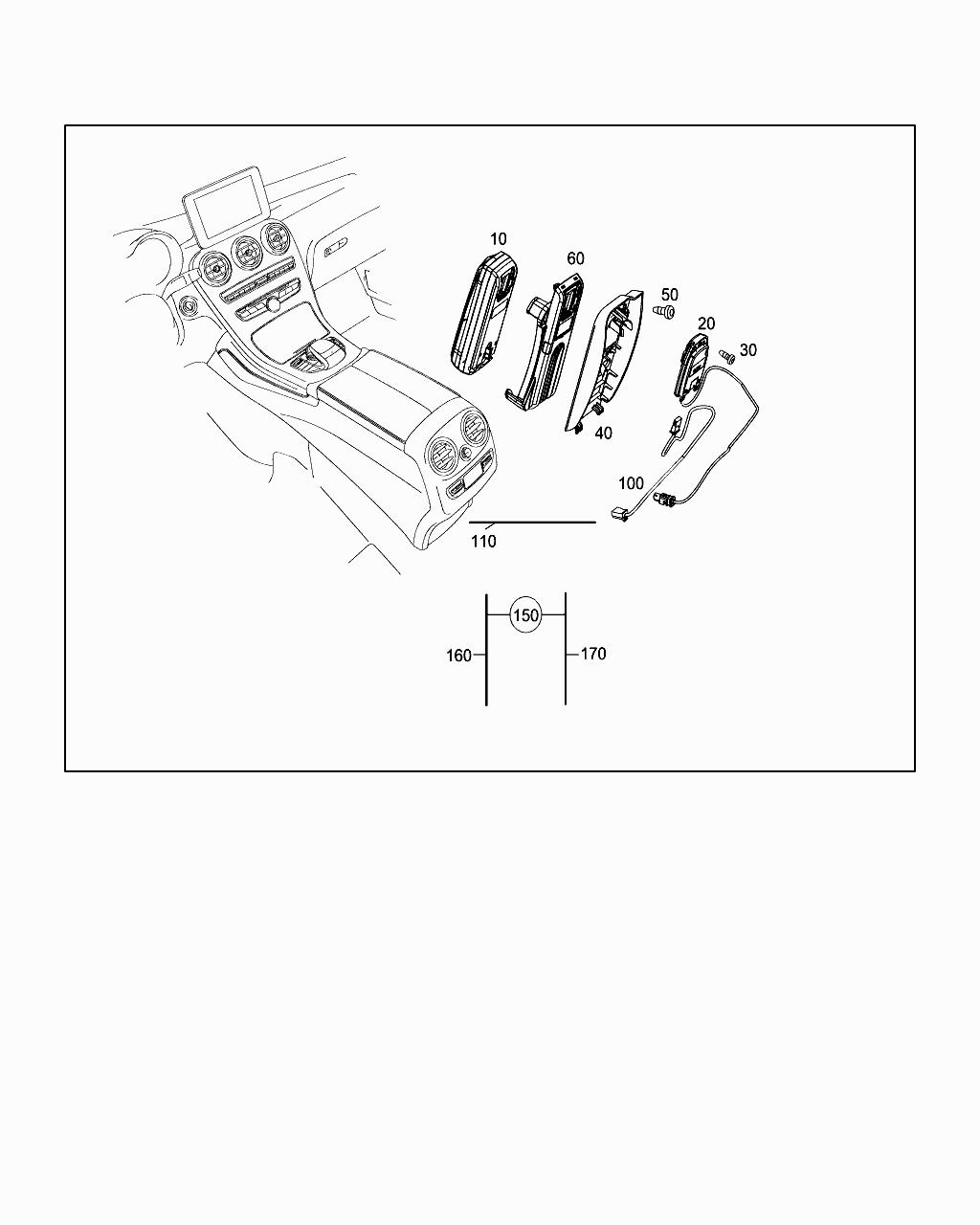 10
60
50
20
30
40
100
110
150
160
170