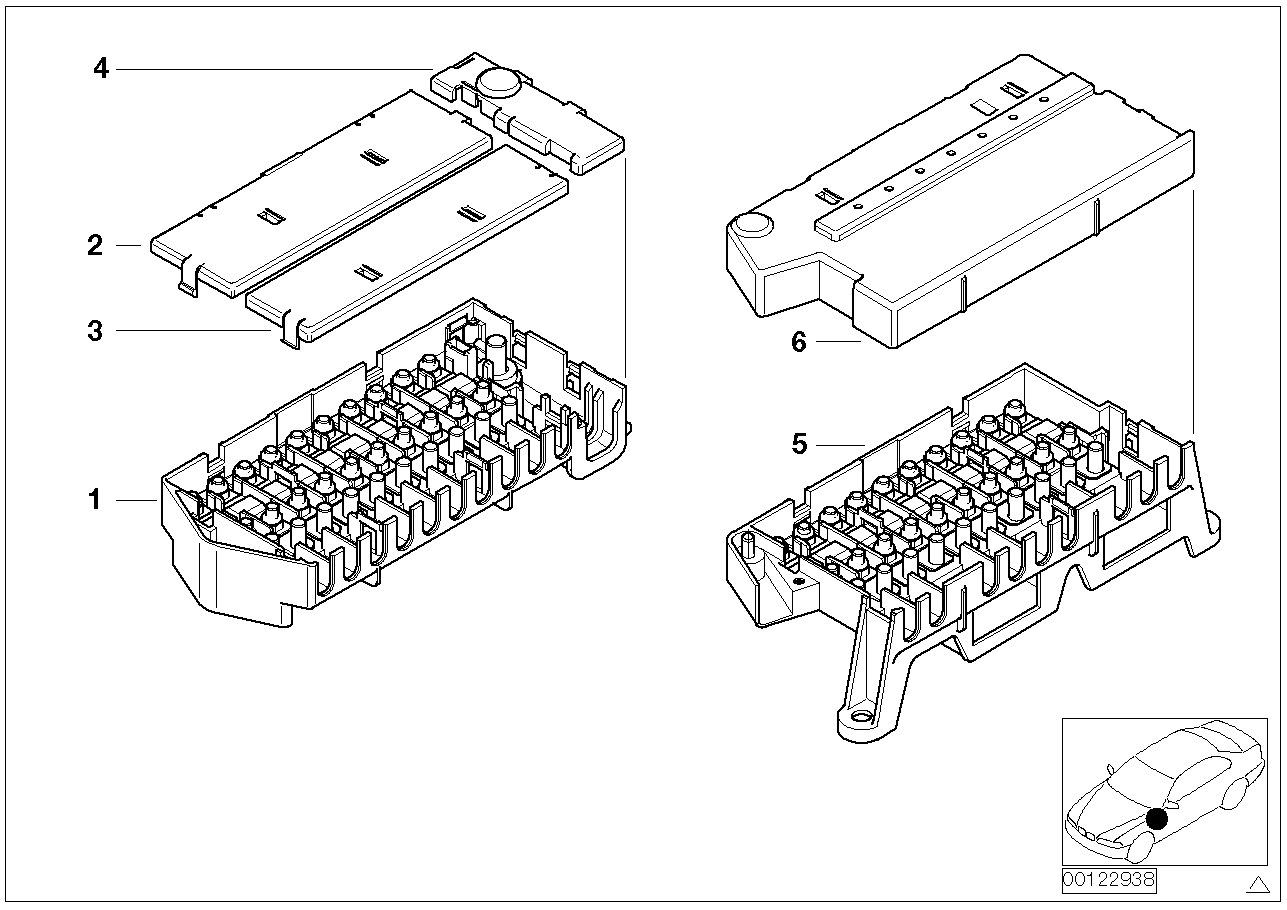 4
2
3
1
6
5
00122938