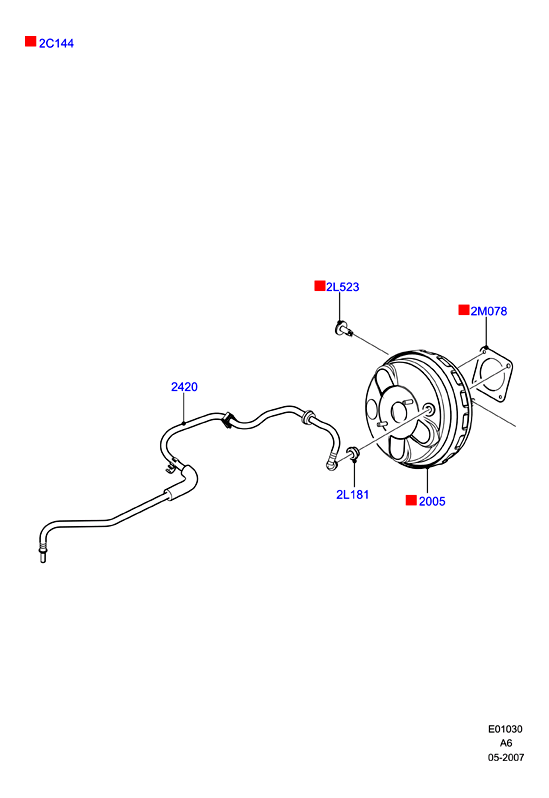 2C144

2L523

2M078

2420

2L181

2005

E01030
A6
05-2007