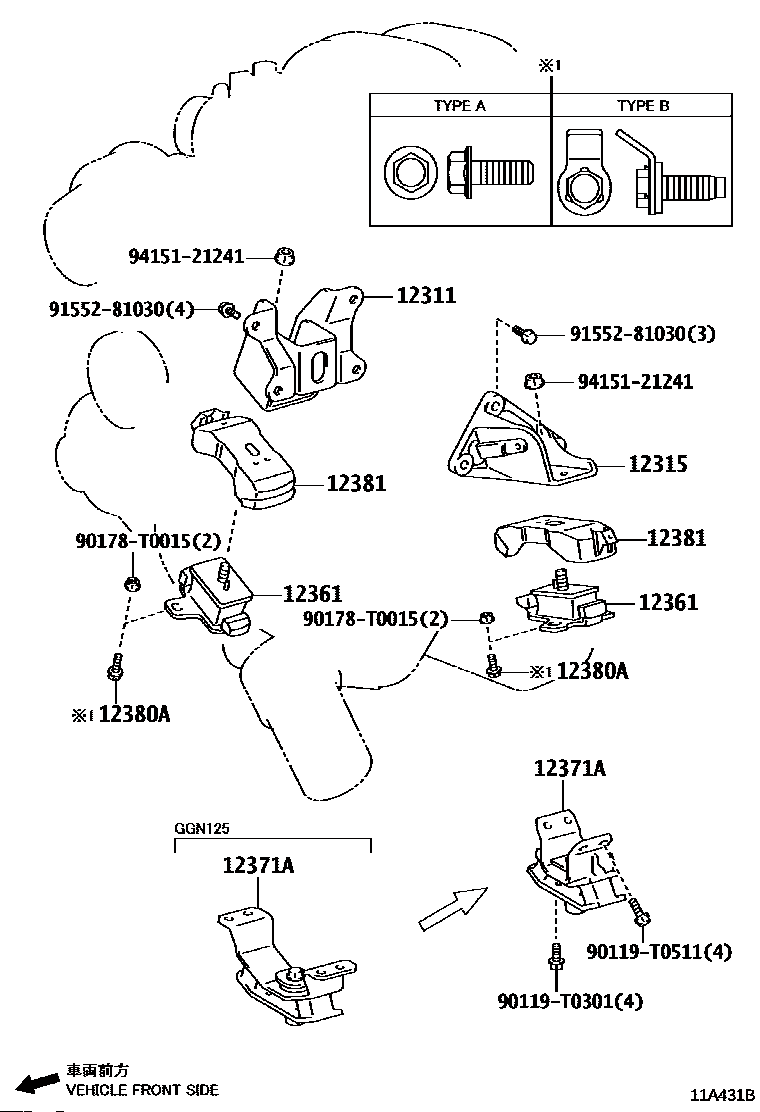 ※1

| TYPE A | TYPE B |
|---|---|
| | |

94151-21241
91552-81030(4)
12311
91552-81030(3)
94151-21241
12315
12381
12381
90178-T0015(2)
12361
12361
90178-T0015(2)
※1 12380A
※1 12380A
12371A
GGN125
12371A
90119-T0511(4)
90119-T0301(4)
車両前方
VEHICLE FRONT SIDE
11A431B