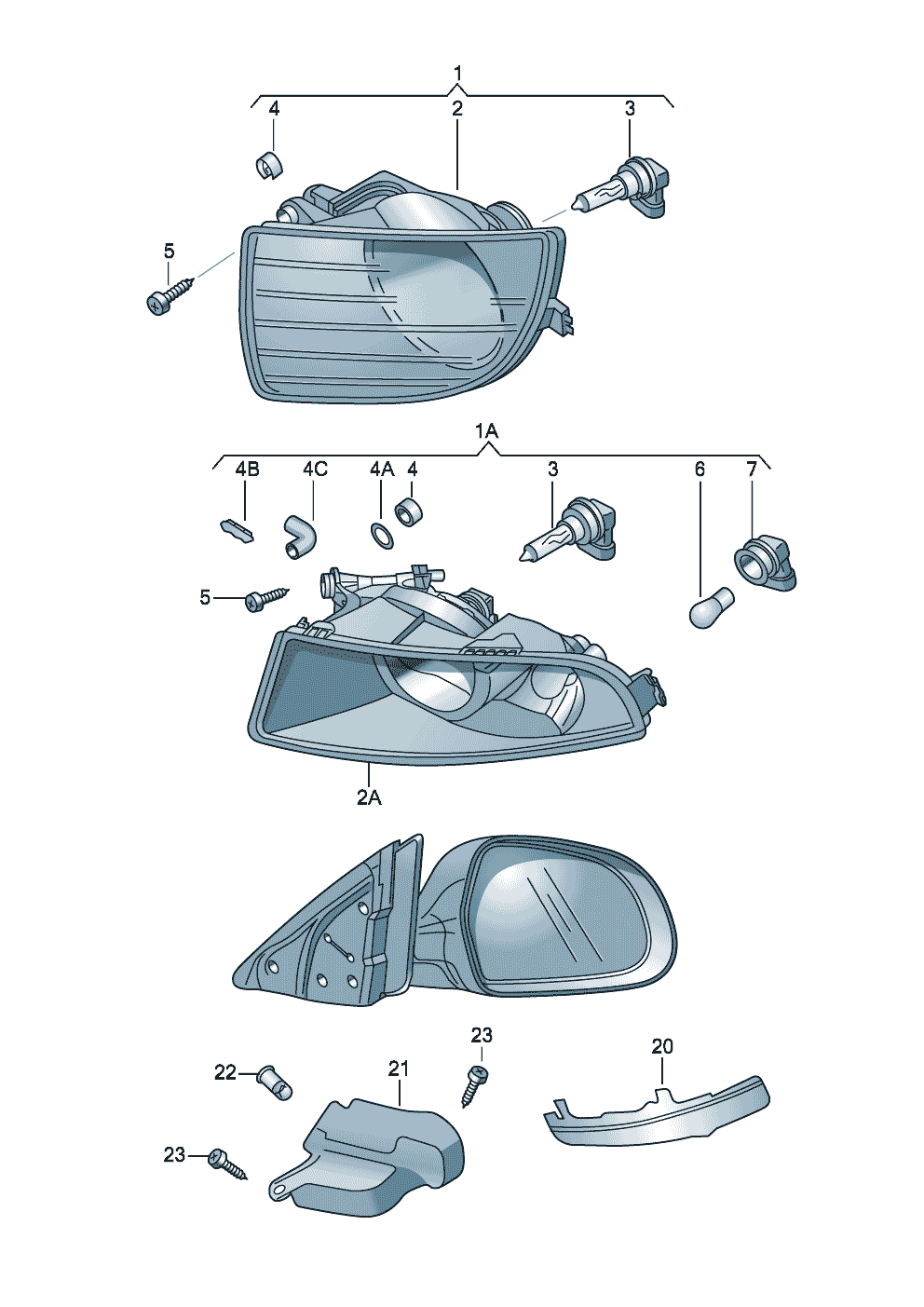 1
4
2
3
5
1A
4B
4C
4A
4
3
6
7
5
2A
23
20
22
21
23