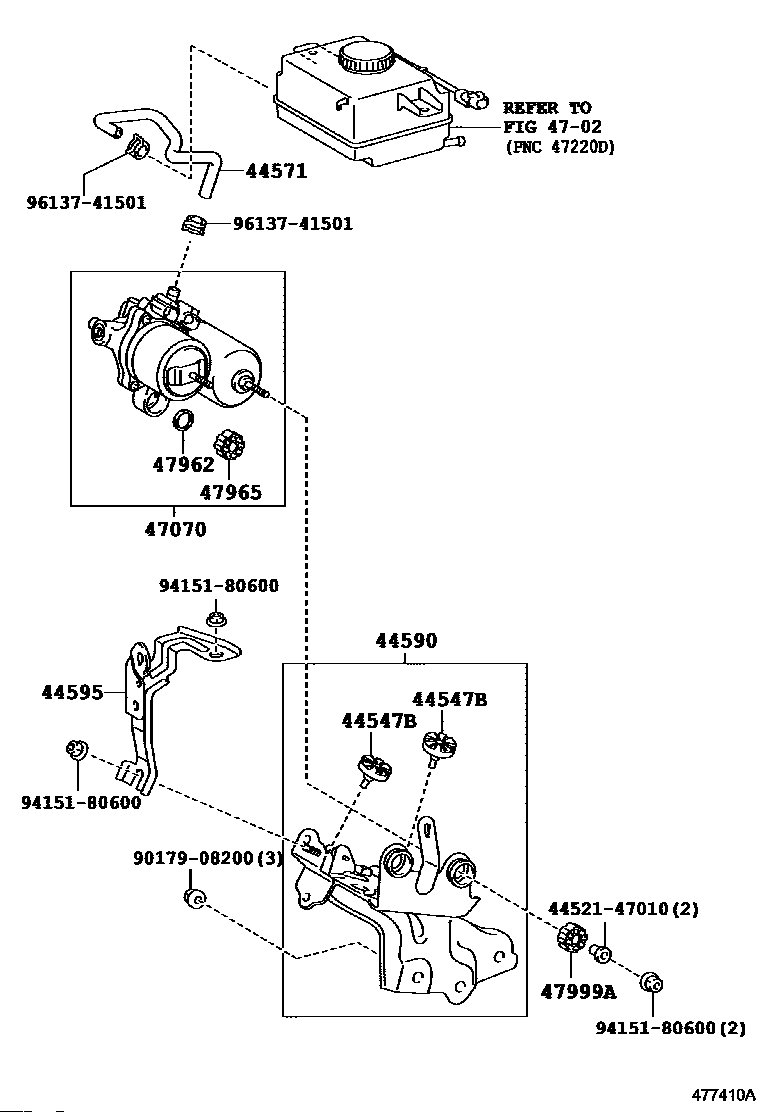 REFER TO
FIG 47-02
(PNC 47220D)

44571

96137-41501

96137-41501

47962

47965

47070

94151-80600

44590

44595

44547B

44547B

94151-80600

90179-08200(3)

44521-47010(2)

47999A

94151-80600(2)

477410A