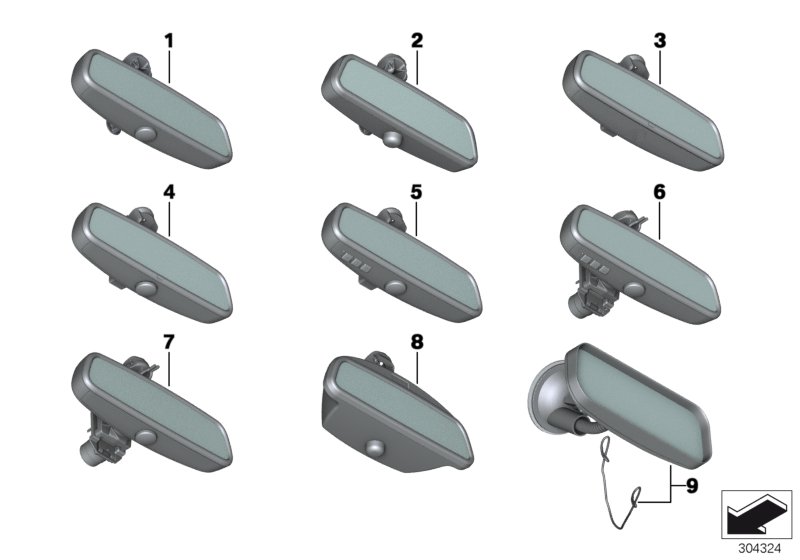 1
2
3
4
5
6
7
8
9
304324