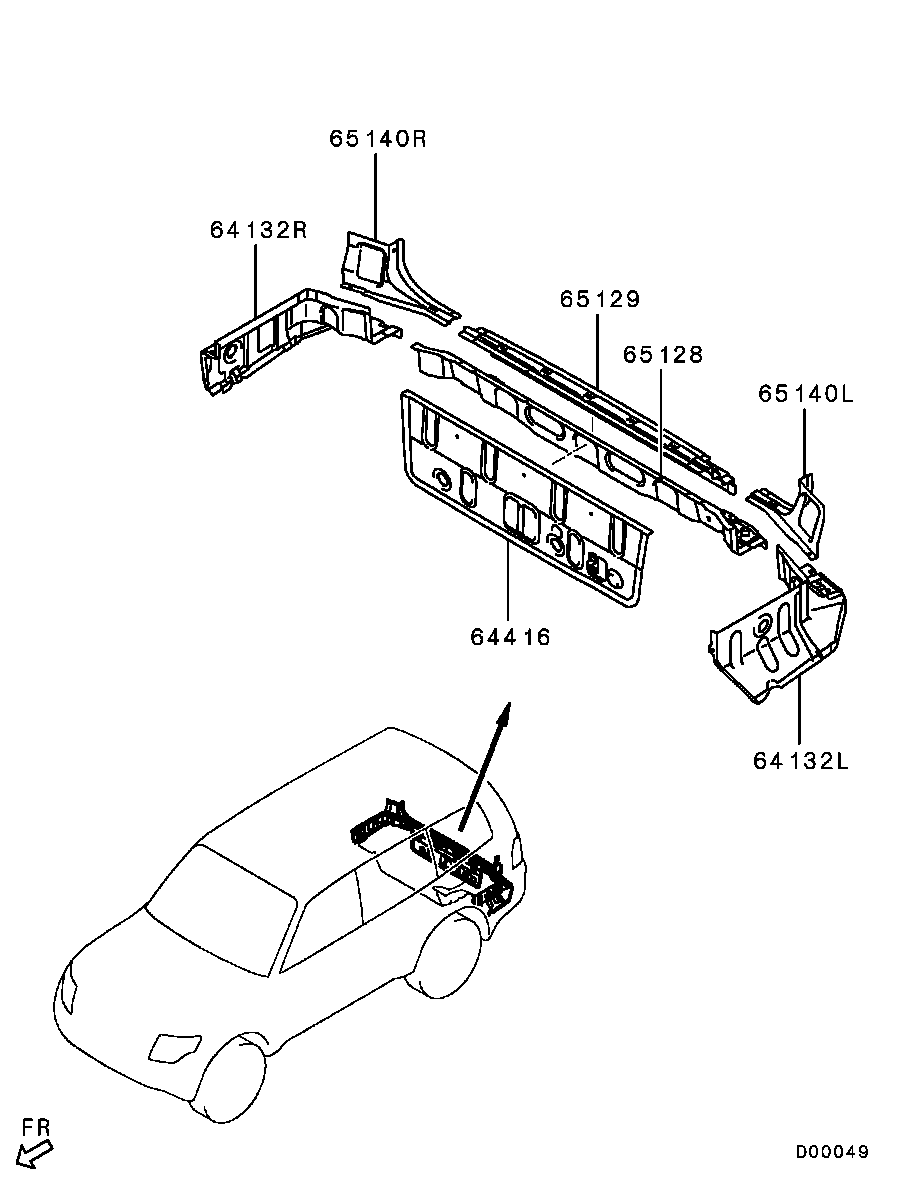 65140R
64132R
65129
65128
65140L
64416
64132L
FR
D00049