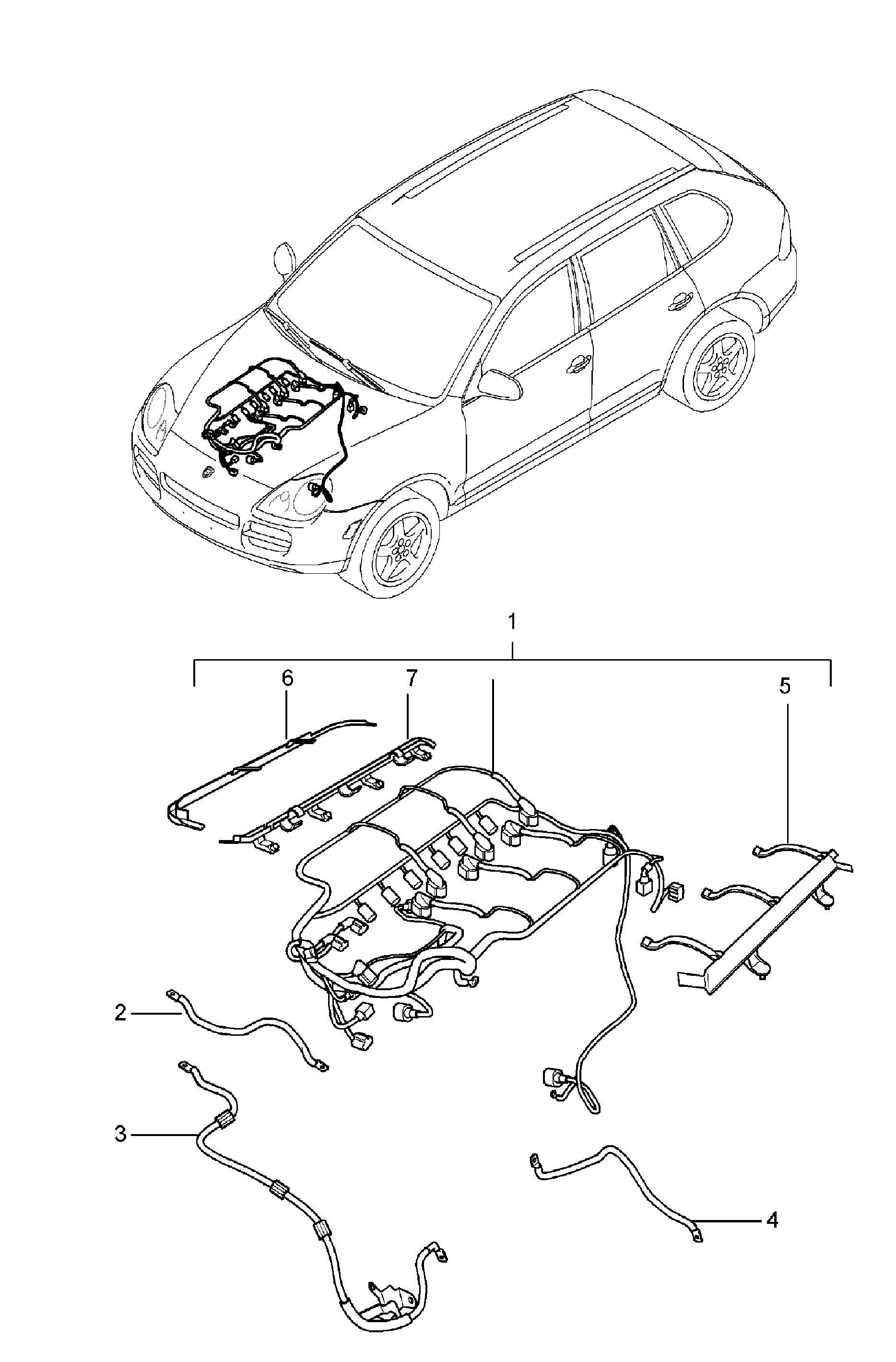 1
6
7
5
2
3
4