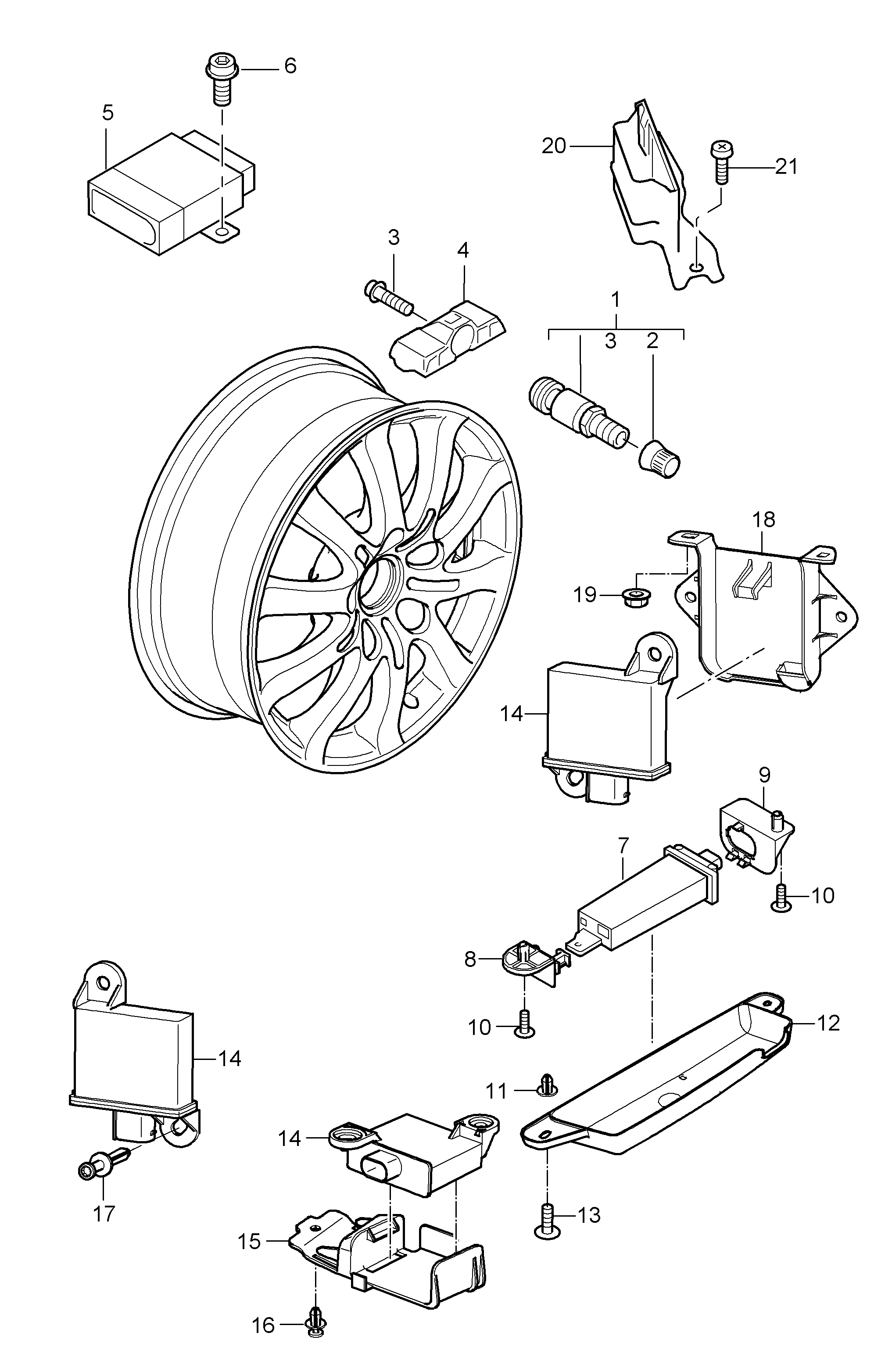 6
5
20
21
3
4
1
3
2
18
19
14
9
7
10
8
10
12
14
11
14
17
13
15
16