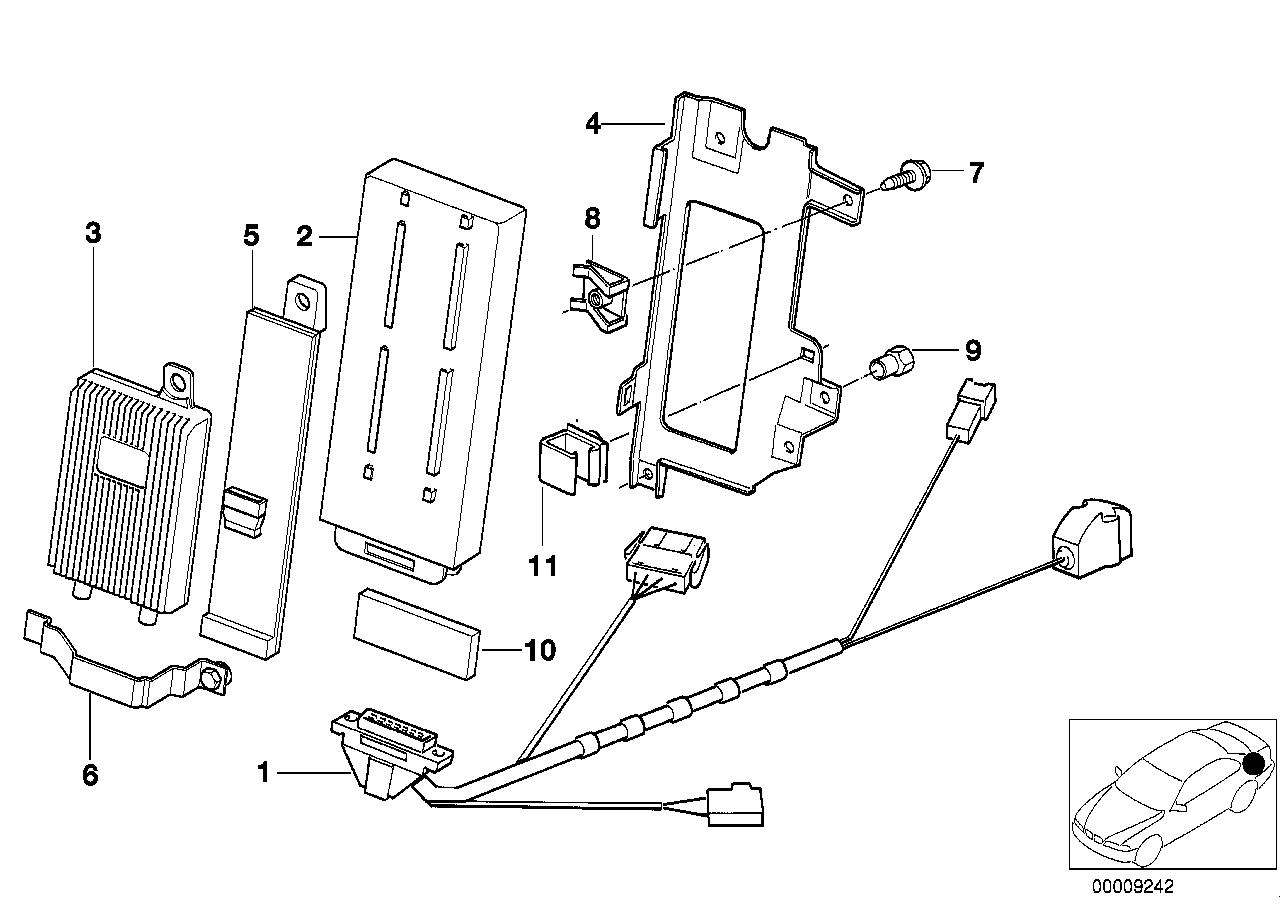 4
7
3
5
2
8
9
11
10
6
1
00009242