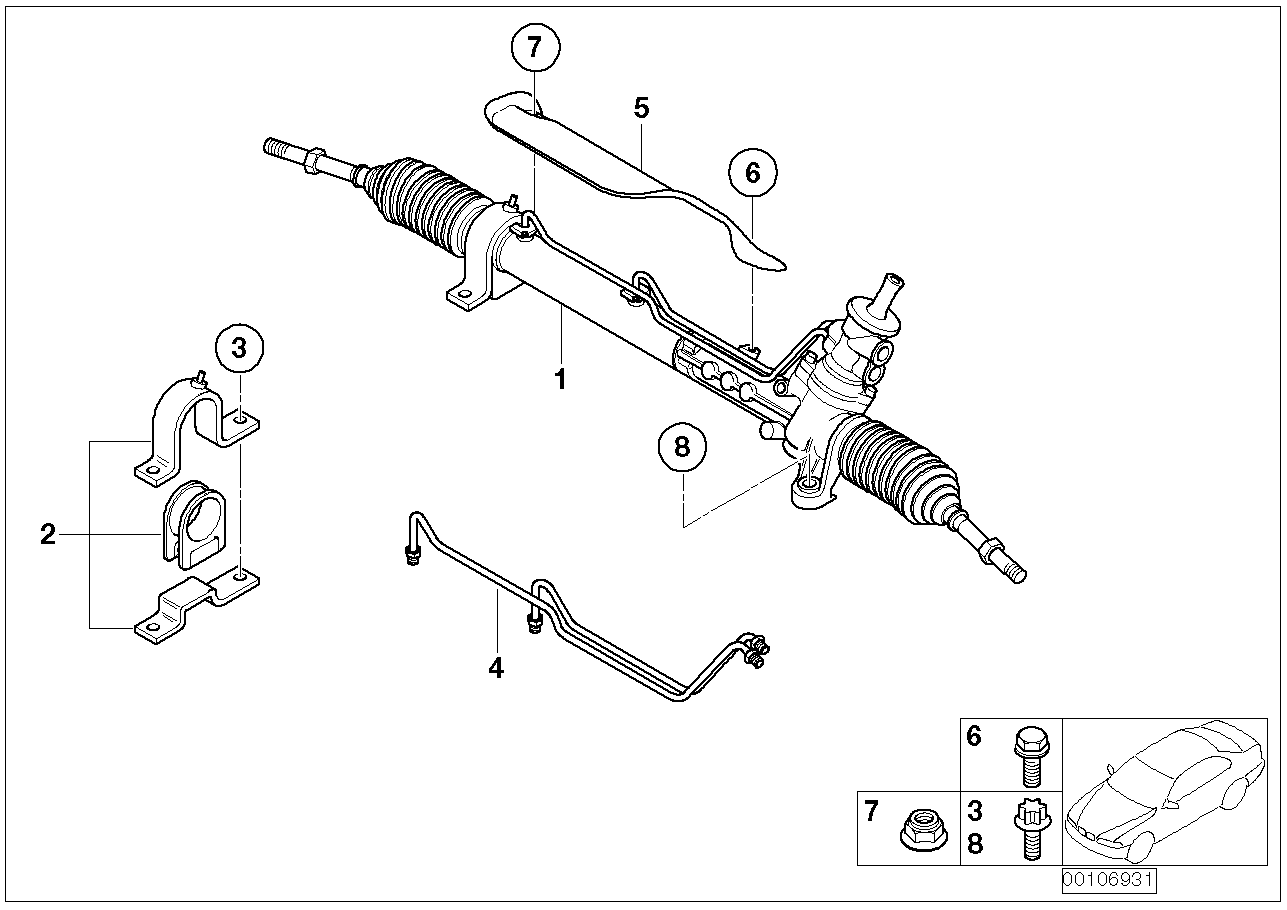 7
5
6
3
1
8
2
4
6
7
3
8
00106931